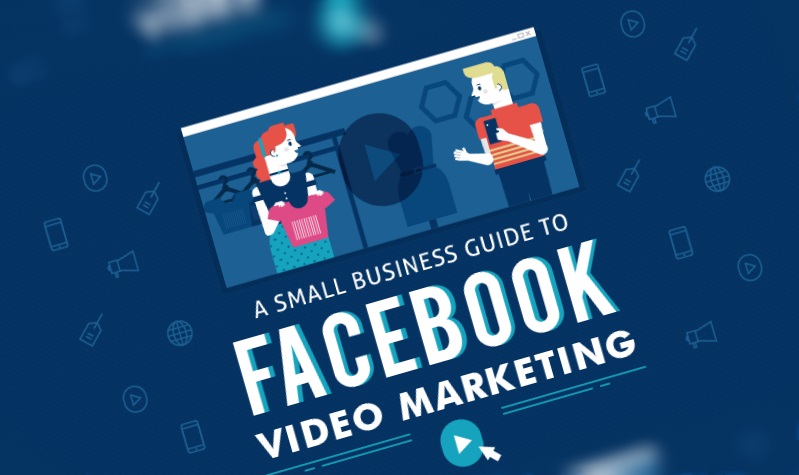 A SMALL BUSINESS GUIDE TO
FACEBOOK
VIDEO MARKETING