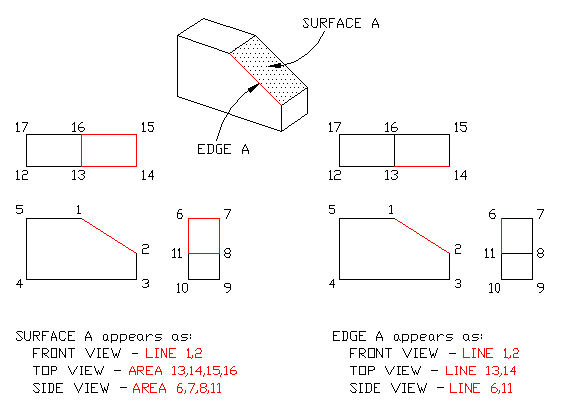 SURFACE A

EDGE A

17 16 15
12 13 14

5 1
2
4 3

6 7
11 8
10 9

17 16 15
12 13 14

5 1
2
4 3

6 7
11 8
10 9

SURFACE A appears as:
FRONT VIEW - LINE 1,2
TOP VIEW - AREA 13,14,15,16
SIDE VIEW - AREA 6,7,8,11

EDGE A appears as:
FRONT VIEW - LINE 1,2
TOP VIEW - LINE 13,14
SIDE VIEW - LINE 6,11