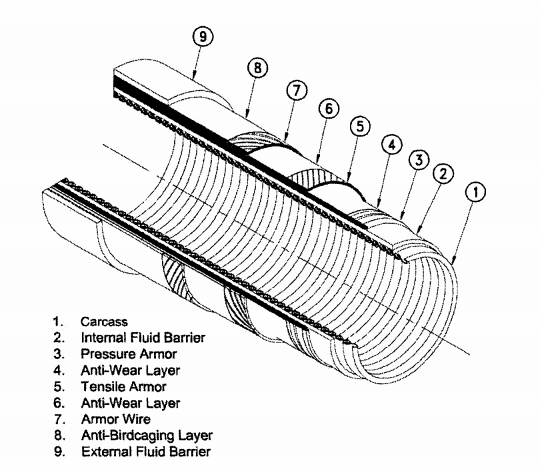 9
8
7
6
5
4
3
2
1

1. Carcass
2. Internal Fluid Barrier
3. Pressure Armor
4. Anti-Wear Layer
5. Tensile Armor
6. Anti-Wear Layer
7. Armor Wire
8. Anti-Birdcaging Layer
9. External Fluid Barrier