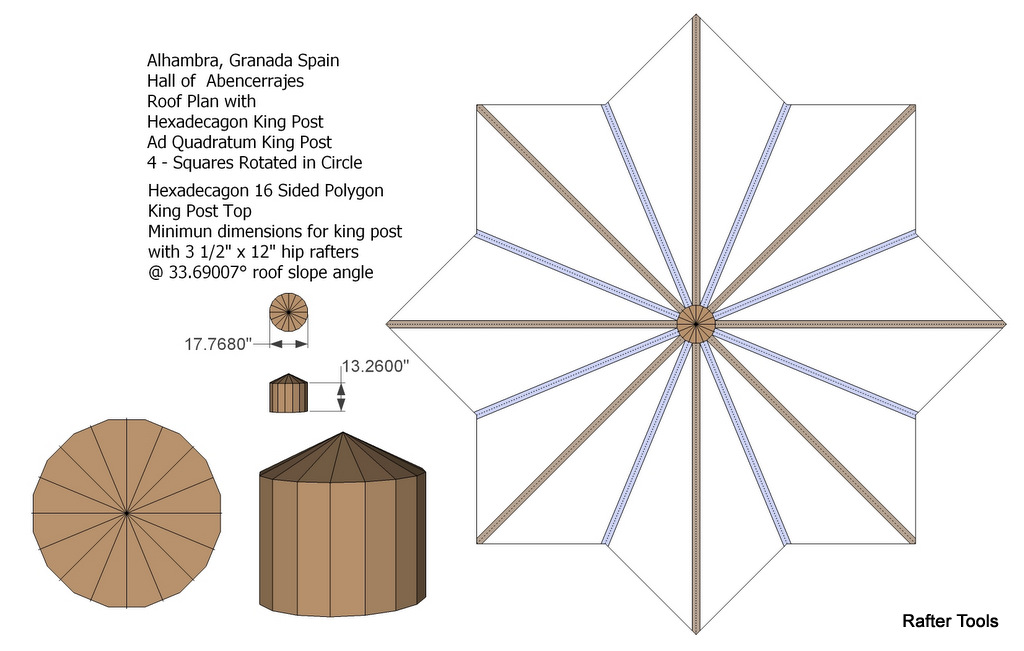 Alhambra, Granada Spain
Hall of Abencerrajes
Roof Plan with
Hexadecagon King Post
Ad Quadratum King Post
4 - Squares Rotated in Circle

Hexadecagon 16 Sided Polygon
King Post Top
Minimun dimensions for king post
with 3 1/2" x 12" hip rafters
@ 33.69007° roof slope angle

17.7680"

13.2600"

Rafter Tools