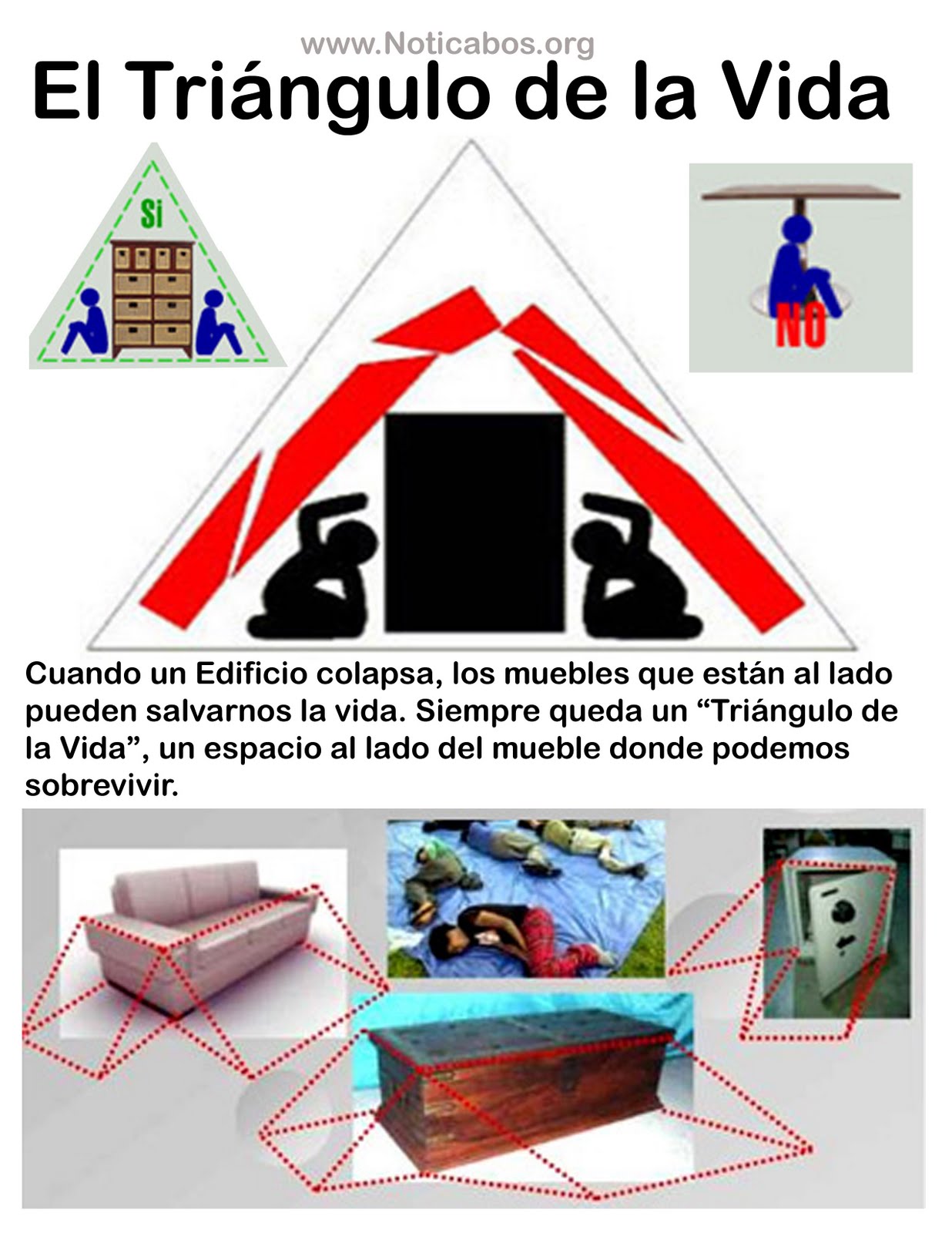 www.Noticabos.org

El Triángulo de la Vida

Si

NO

Cuando un Edificio colapsa, los muebles que están al lado pueden salvarnos la vida. Siempre queda un “Triángulo de la Vida”, un espacio al lado del mueble donde podemos sobrevivir.