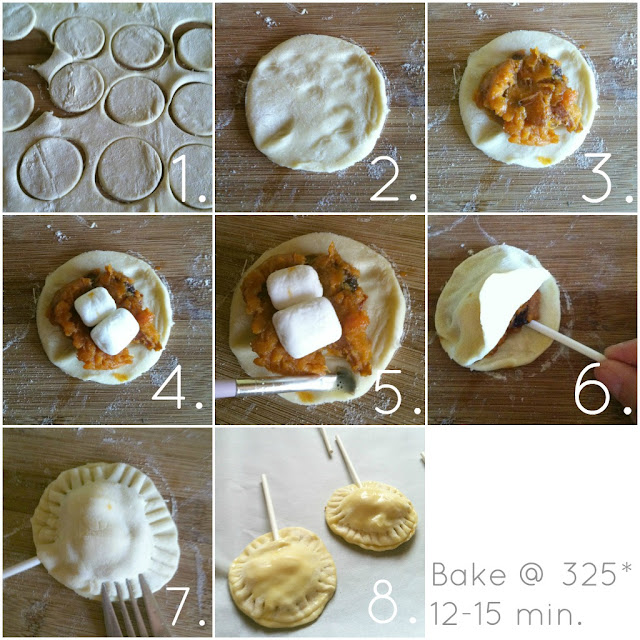 1.

2.

3.

4.

5.

6.

7.

8.

Bake @ 325*
12-15 min.