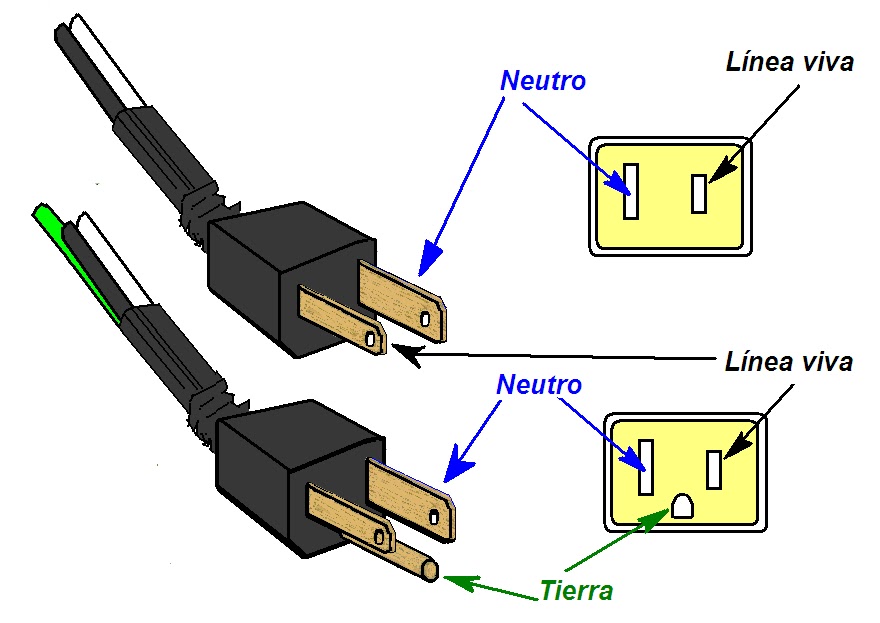 Neutro

Línea viva

Línea viva

Neutro

Tierra