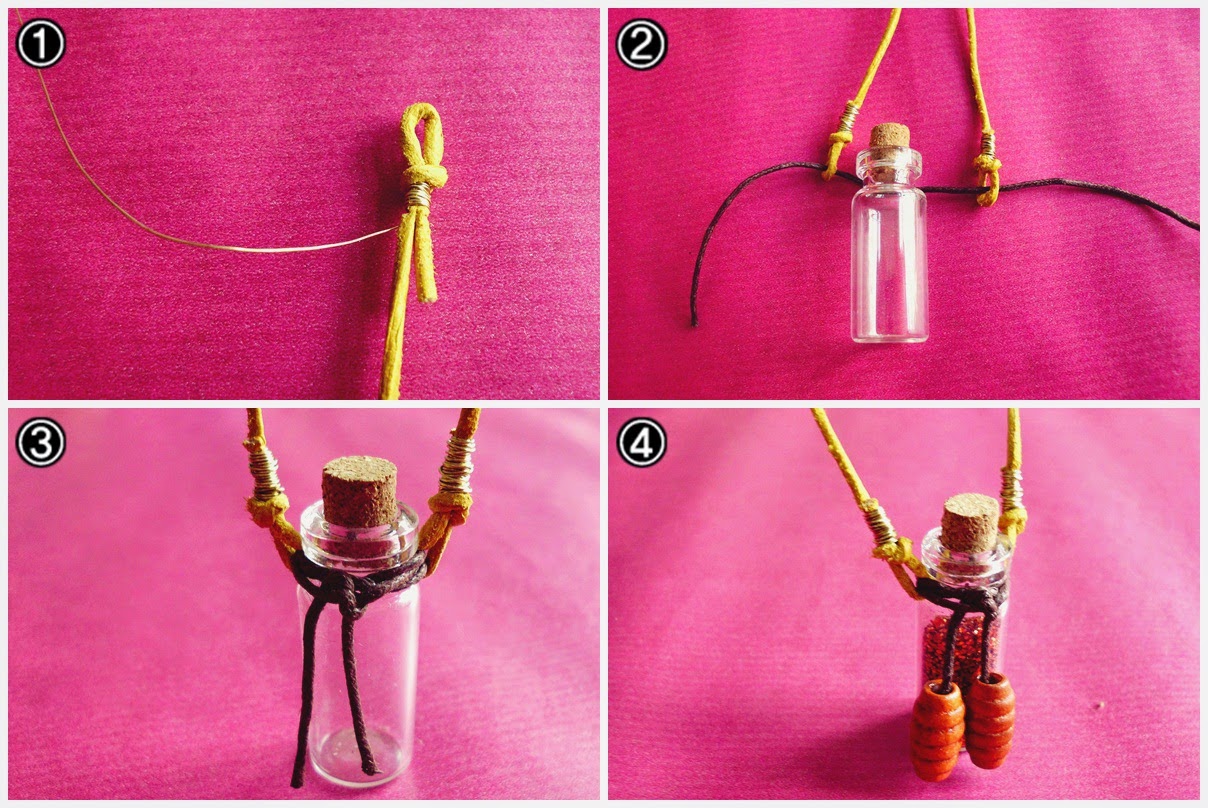 ①
②
③
④