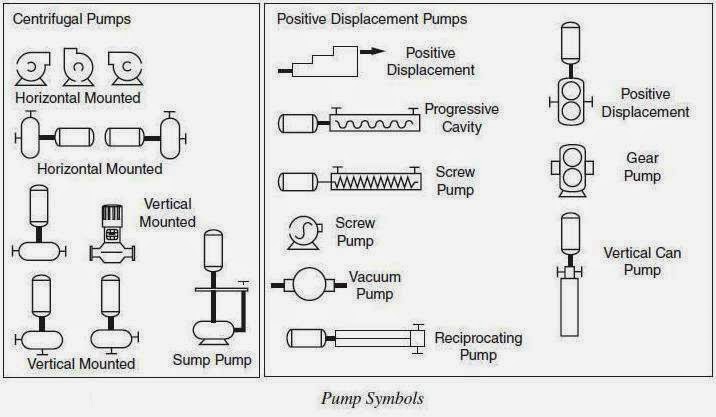 Centrifugal Pumps

Horizontal Mounted

Horizontal Mounted

Vertical Mounted

Vertical Mounted

Sump Pump

Positive Displacement Pumps

Positive Displacement

Progressive Cavity

Screw Pump

Screw Pump

Vacuum Pump

Reciprocating Pump

Positive Displacement

Gear Pump

Vertical Can Pump

Pump Symbols