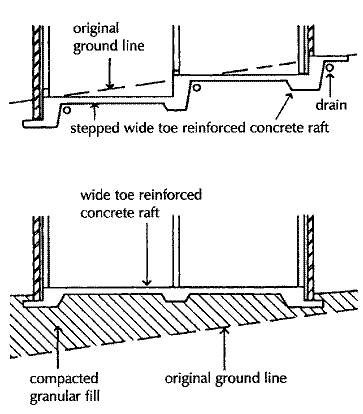 original ground line

drain

stepped wide toe reinforced concrete raft

wide toe reinforced concrete raft

compacted granular fill

original ground line