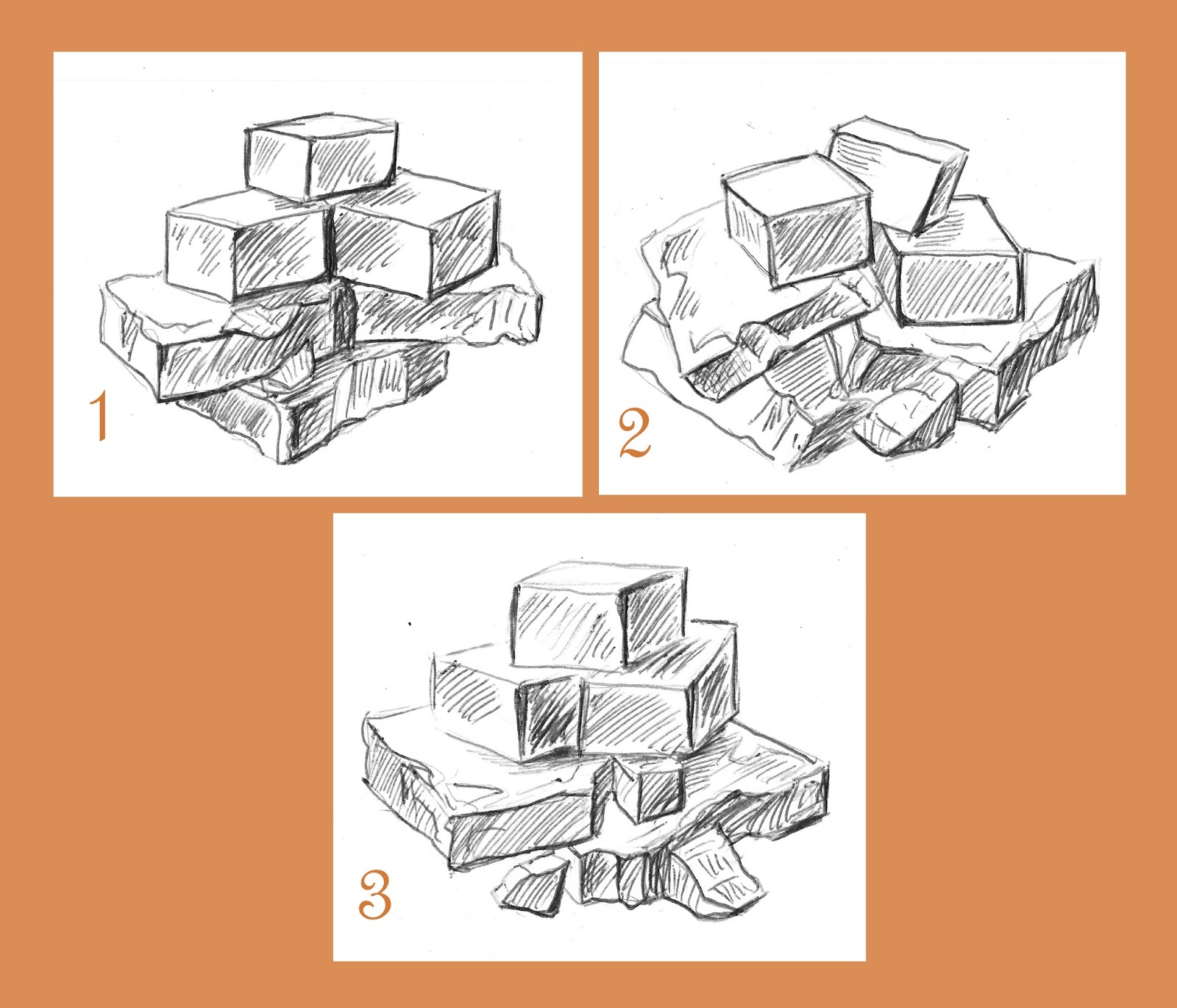 1

2

3