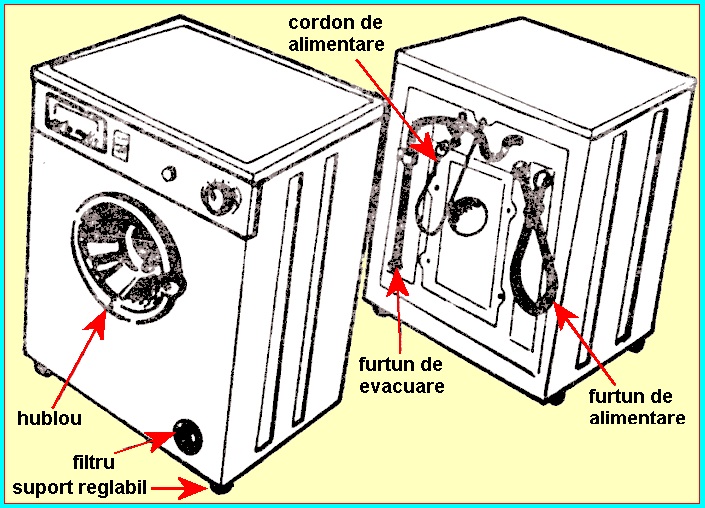 cordon de alimentare

furtun de evacuare

furtun de alimentare

hublou

filtru

suport reglabil