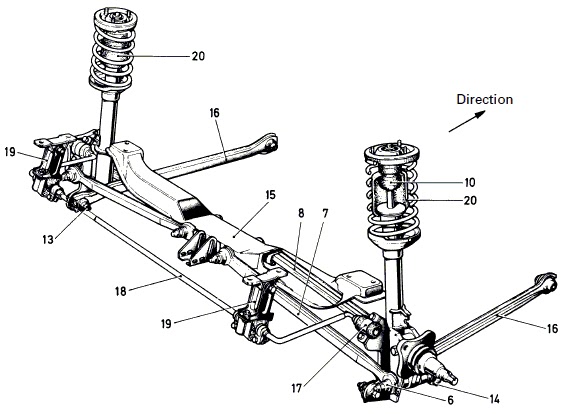 20

Direction

16

19

10

20

15

8

7

13

18

19

16

17

6

14