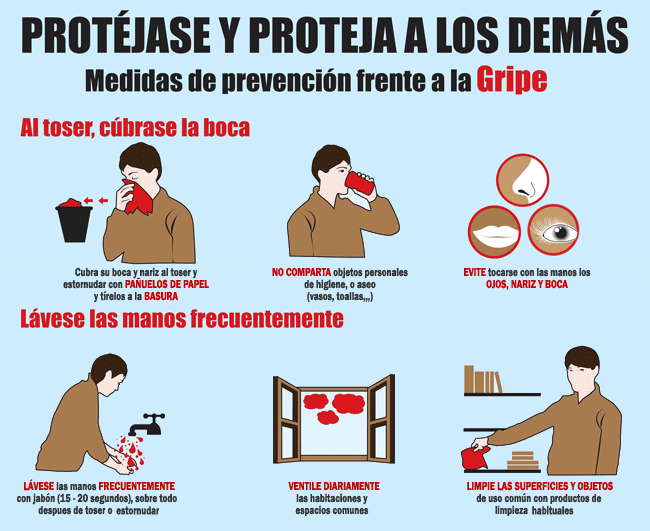 PROTÉJASE Y PROTEJA A LOS DEMÁS
Medidas de prevención frente a la Gripe

Al toser, cúbrase la boca

Cubra su boca y nariz al toser y estornudar con PAÑUELOS DE PAPEL y tírelos a la BASURA

NO COMPARTA objetos personales de higiene, o aseo (vasos, toallas,,,)

EVITE tocarse con las manos los OJOS, NARIZ Y BOCA

Lávese las manos frecuentemente

LÁVESE las manos FRECUENTEMENTE con jabón (15 - 20 segundos), sobre todo despues de toser o estornudar

VENTILE DIARIAMENTE las habitaciones y espacios comunes

LIMPIE LAS SUPERFICIES Y OBJETOS de uso común con productos de limpieza habituales