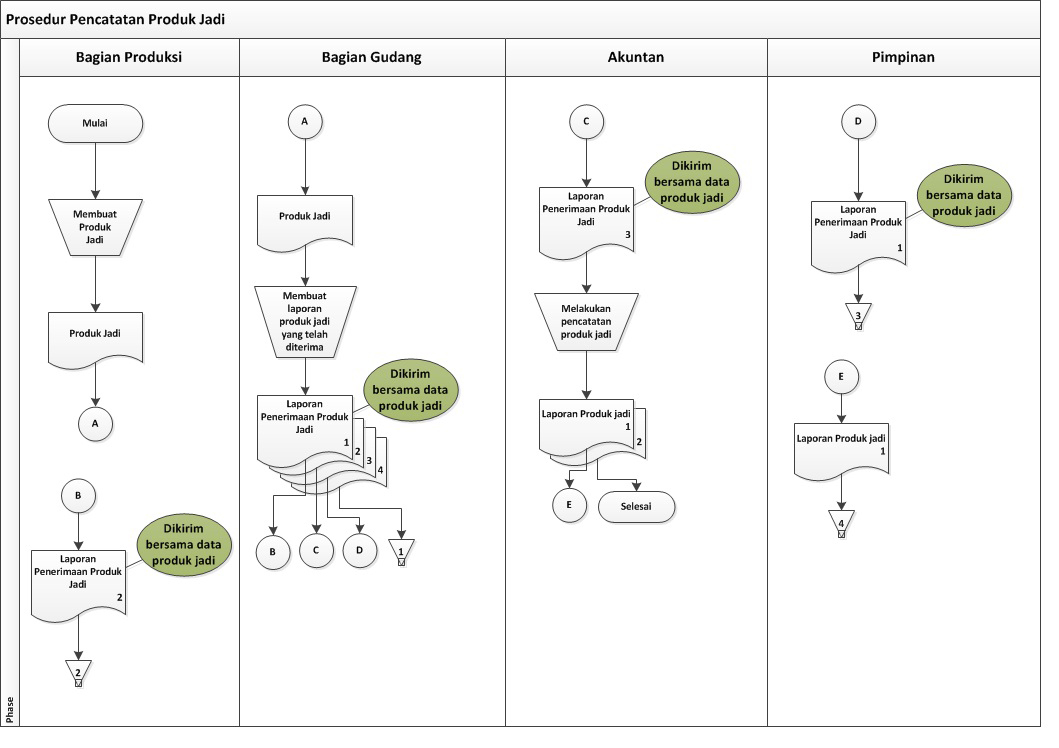 Prosedur Pencatatan Produk Jadi

Phase

Bagian Produksi

Mulai

Membuat Produk Jadi

Produk Jadi

A

B

Laporan Penerimaan Produk Jadi 2

Dikirim bersama data produk jadi

2

Bagian Gudang

A

Produk Jadi

Membuat laporan produk jadi yang telah diterima

Laporan Penerimaan Produk Jadi 1 2 3 4

Dikirim bersama data produk jadi

B

C

D

1

Akuntan

C

Laporan Penerimaan Produk Jadi 3

Dikirim bersama data produk jadi

Melakukan pencatatan produk jadi

Laporan Produk jadi 1 2

E

Selesai

Pimpinan

D

Laporan Penerimaan Produk Jadi 1

Dikirim bersama data produk jadi

3

E

Laporan Produk jadi 1

4