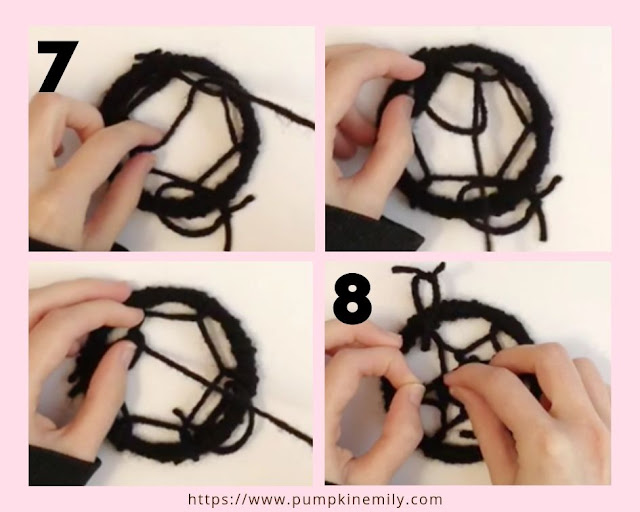 7

8

https://www.pumpkinemily.com