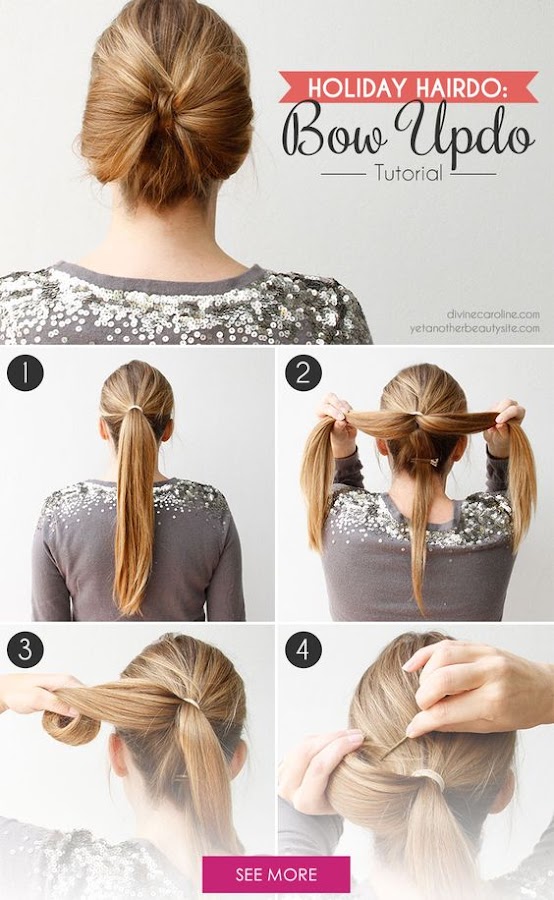 HOLIDAY HAIRDO:
Bow Updo
Tutorial

divinecaroline.com
yetanotherbeautysite.com

1

2

3

4

SEE MORE