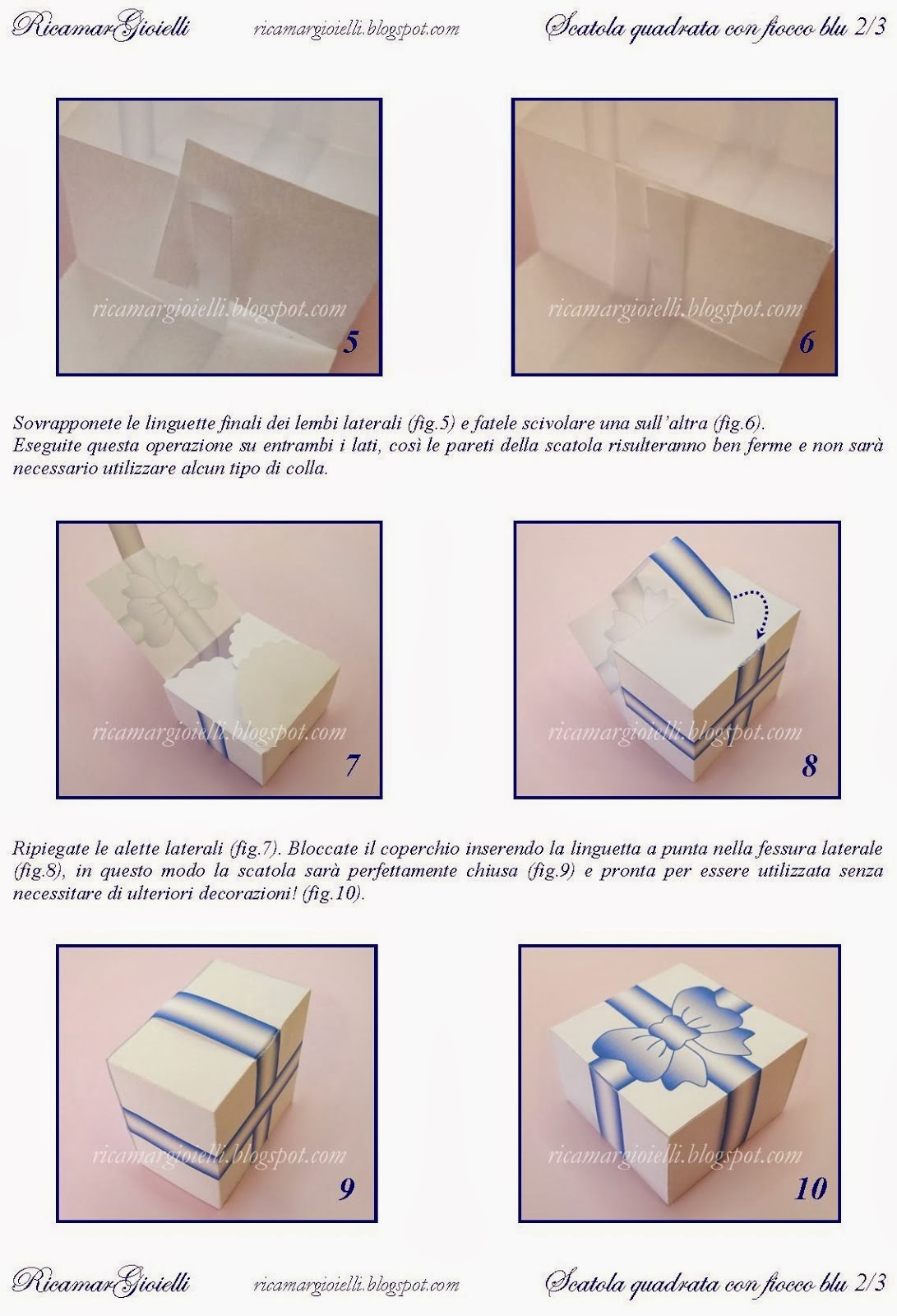 RicamarGioielli ricamargioielli.blogspot.com Scatola quadrata con fiocco blu 2/3

ricamargioielli.blogspot.com
5

ricamargioielli.blogspot.com
6

Sovrapponete le linguette finali dei lembi laterali (fig.5) e fatele scivolare una sull'altra (fig.6).
Eseguite questa operazione su entrambi i lati, così le pareti della scatola risulteranno ben ferme e non sarà necessario utilizzare alcun tipo di colla.

ricamargioielli.blogspot.com
7

ricamargioielli.blogspot.com
8

Ripiegate le alette laterali (fig.7). Bloccate il coperchio inserendo la linguetta a punta nella fessura laterale (fig.8), in questo modo la scatola sarà perfettamente chiusa (fig.9) e pronta per essere utilizzata senza necessitare di ulteriori decorazioni! (fig.10).

ricamargioielli.blogspot.com
9

ricamargioielli.blogspot.com
10

RicamarGioielli ricamargioielli.blogspot.com Scatola quadrata con fiocco blu 2/3