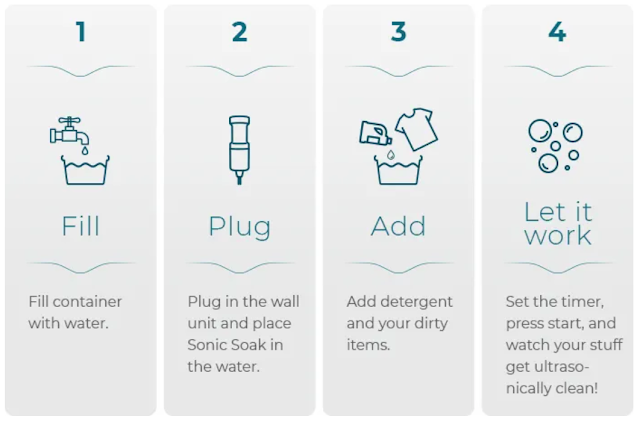 1

Fill

Fill container with water.

2

Plug

Plug in the wall unit and place Sonic Soak in the water.

3

Add

Add detergent and your dirty items.

4

Let it work

Set the timer, press start, and watch your stuff get ultrasonically clean!