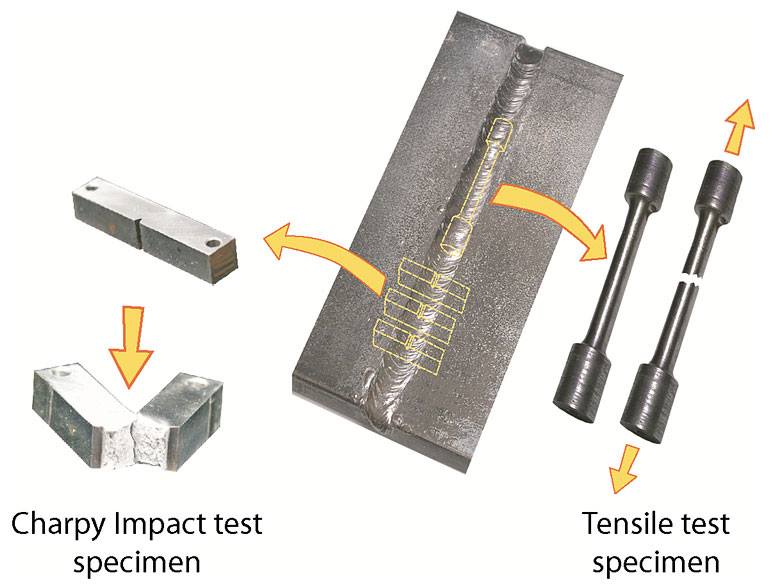 Charpy Impact test specimen

Tensile test specimen