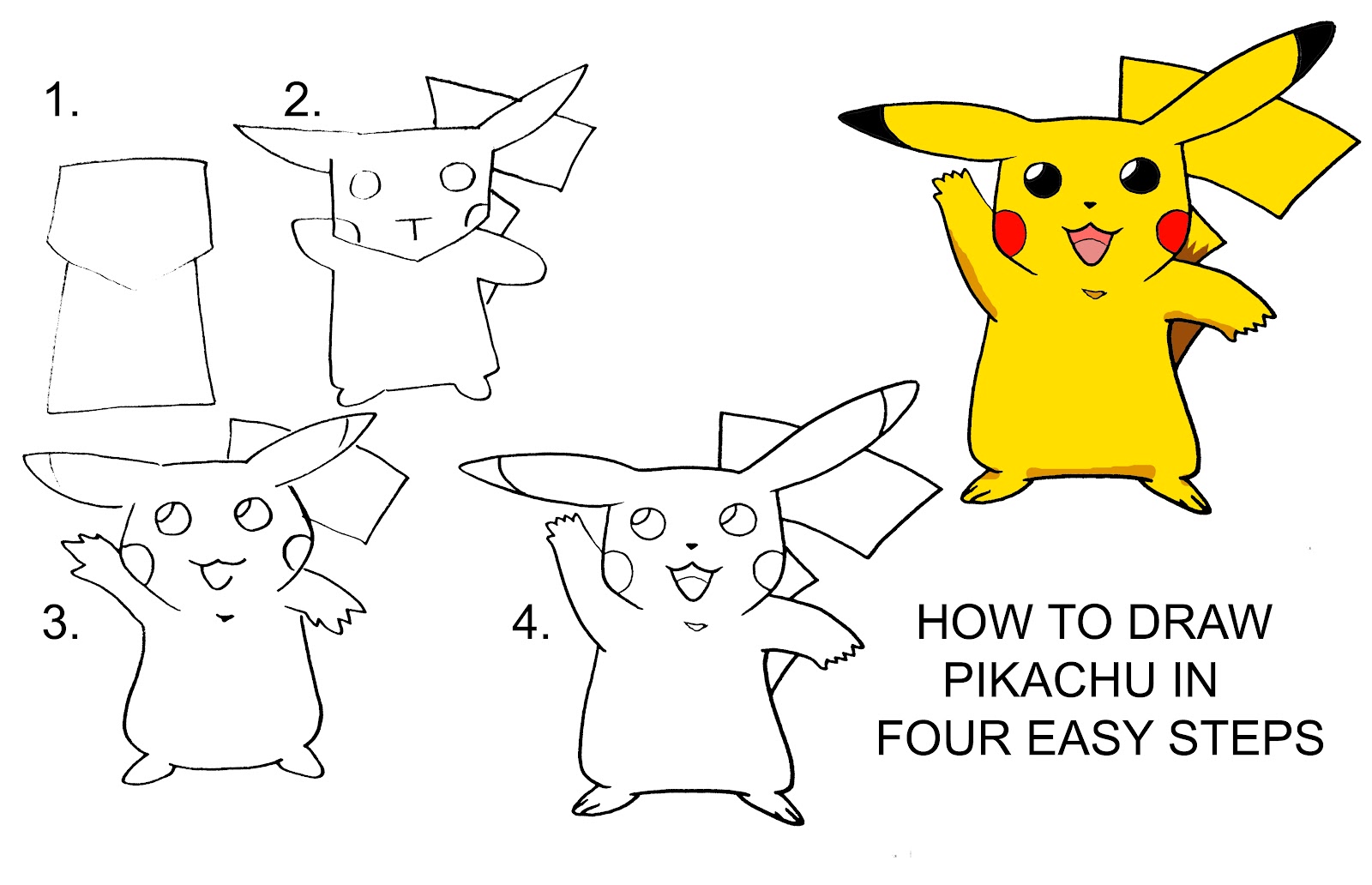 1.

2.

3.

4.

HOW TO DRAW PIKACHU IN FOUR EASY STEPS