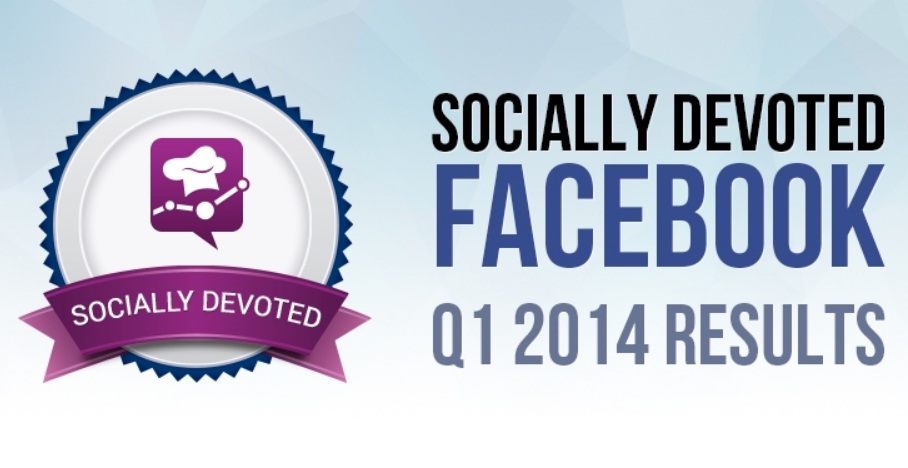 SOCIALLY DEVOTED

SOCIALLY DEVOTED
FACEBOOK
Q1 2014 RESULTS