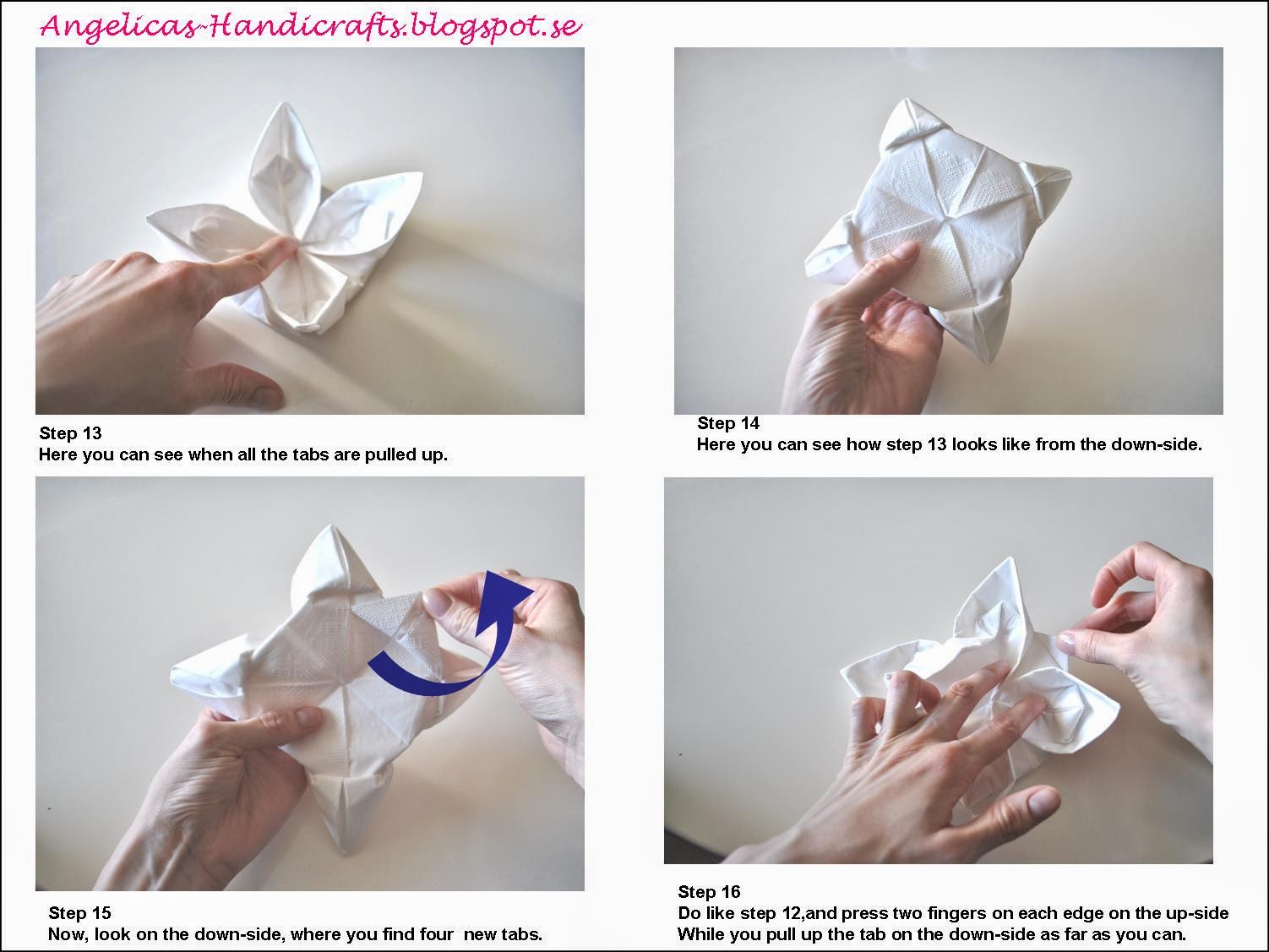 Angelicas~Handicrafts.blogspot.se

Step 13
Here you can see when all the tabs are pulled up.

Step 14
Here you can see how step 13 looks like from the down-side.

Step 15
Now, look on the down-side, where you find four new tabs.

Step 16
Do like step 12,and press two fingers on each edge on the up-side While you pull up the tab on the down-side as far as you can.