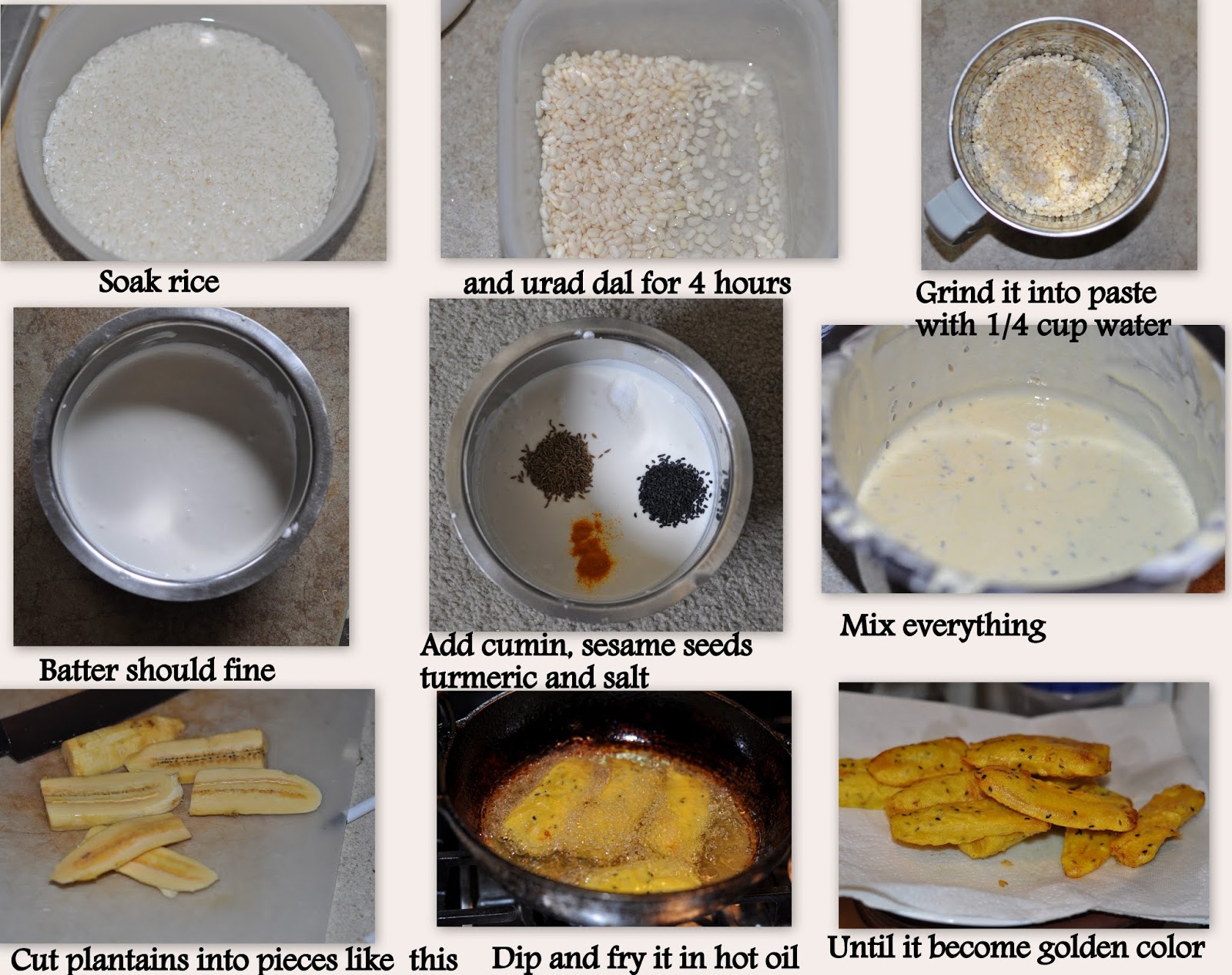 Soak rice

and urad dal for 4 hours

Grind it into paste with 1/4 cup water

Batter should fine

Add cumin, sesame seeds turmeric and salt

Mix everything

Cut plantains into pieces like this

Dip and fry it in hot oil

Until it become golden color