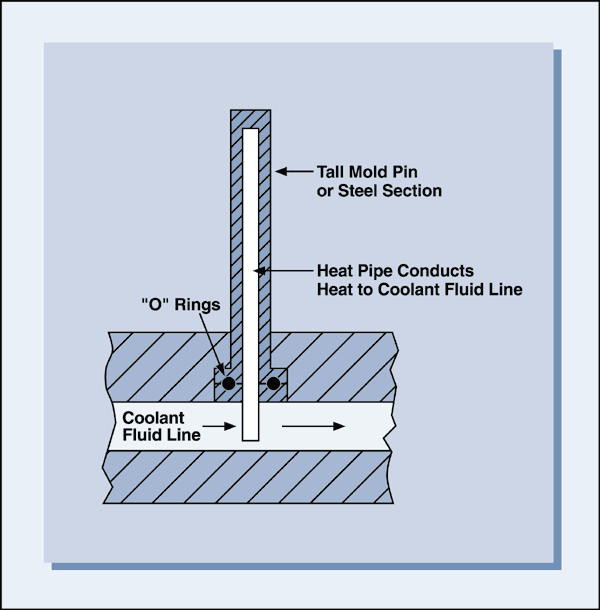 Tall Mold Pin or Steel Section

Heat Pipe Conducts Heat to Coolant Fluid Line

"O" Rings

Coolant Fluid Line