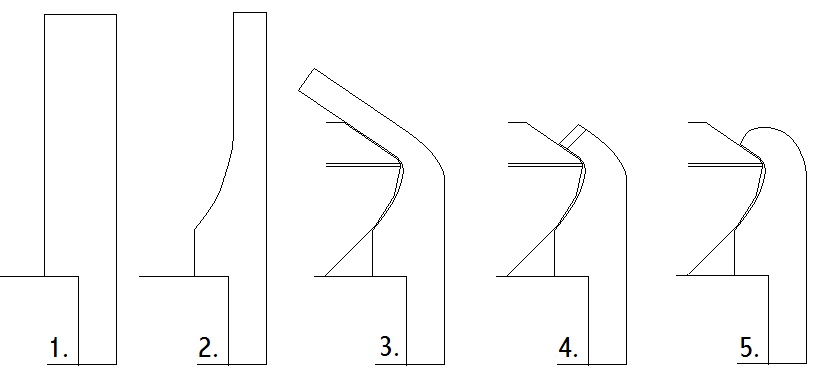 1.

2.

3.

4.

5.