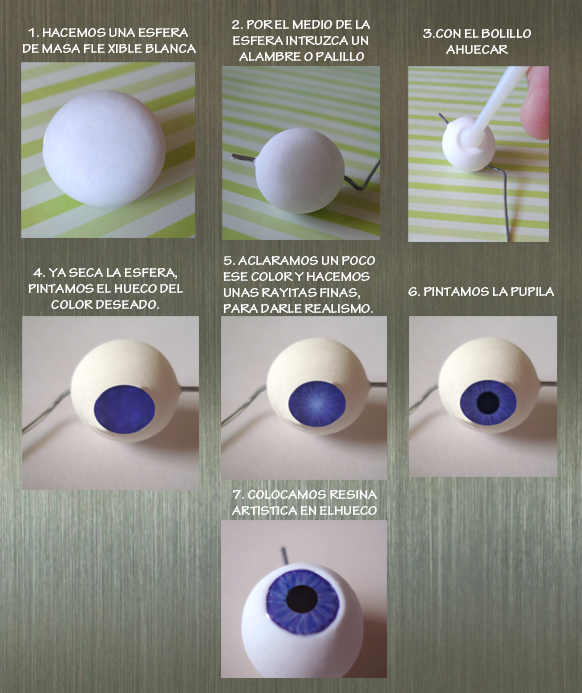 1. HACEMOS UNA ESFERA DE MASA FLE XIBLE BLANCA

2. POR EL MEDIO DE LA ESFERA INTRUZCA UN ALAMBRE O PALILLO

3.CON EL BOLILLO AHUECAR

4. YA SECA LA ESFERA, PINTAMOS EL HUECO DEL COLOR DESEADO.

5. ACLARAMOS UN POCO ESE COLOR Y HACEMOS UNAS RAYITAS FINAS, PARA DARLE REALISMO.

6. PINTAMOS LA PUPILA

7. COLOCAMOS RESINA ARTISTICA EN ELHUECO