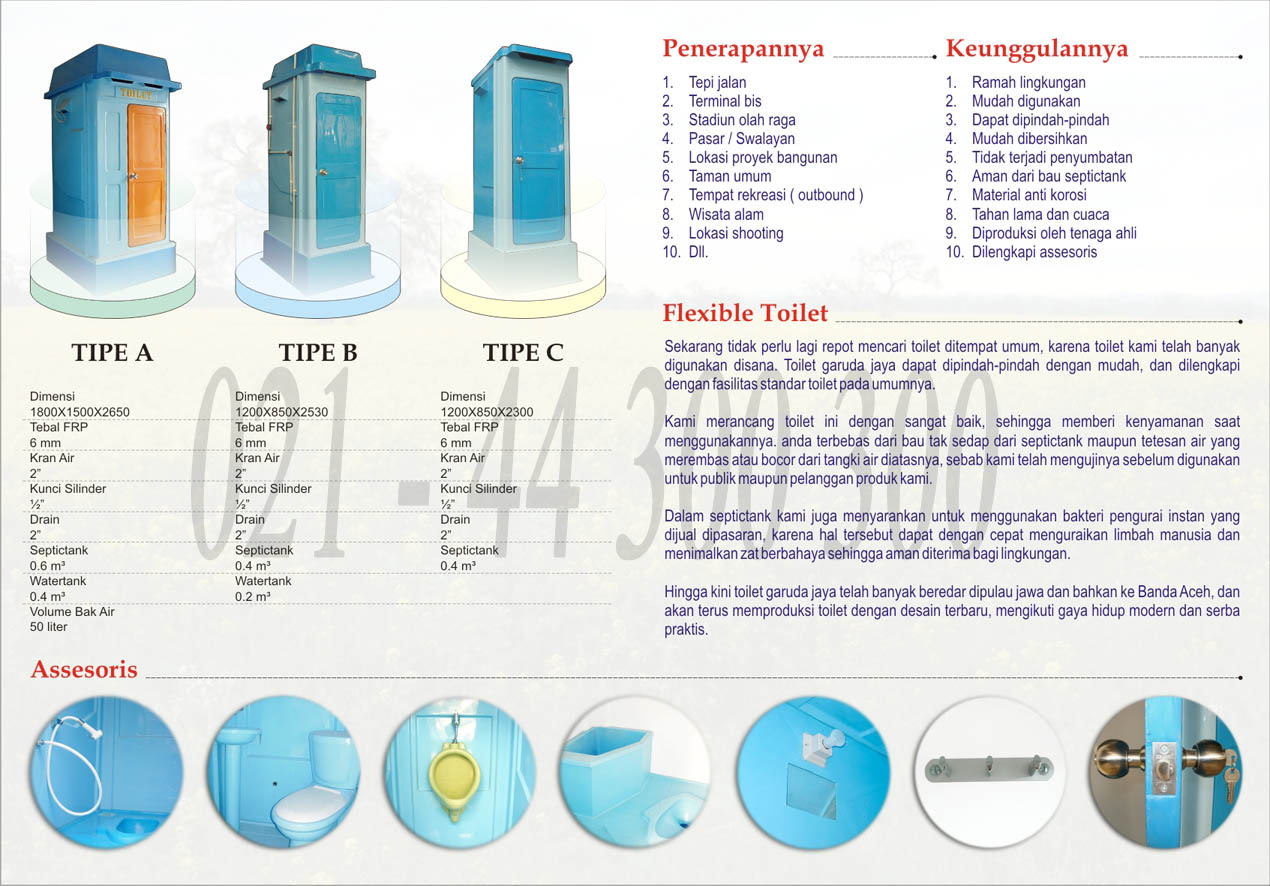 TOILET

TIPE A

Dimensi
1800X1500X2650
Tebal FRP
6 mm
Kran Air
2"
Kunci Silinder
½"
Drain
2"
Septictank
0.6 m³
Watertank
0.4 m³
Volume Bak Air
50 liter

TIPE B

Dimensi
1200X850X2530
Tebal FRP
6 mm
Kran Air
2"
Kunci Silinder
½"
Drain
2"
Septictank
0.4 m³
Watertank
0.2 m³

TIPE C

Dimensi
1200X850X2300
Tebal FRP
6 mm
Kran Air
2"
Kunci Silinder
½"
Drain
2"
Septictank
0.4 m³

021 - 44 300 300

Penerapannya

1. Tepi jalan
2. Terminal bis
3. Stadiun olah raga
4. Pasar / Swalayan
5. Lokasi proyek bangunan
6. Taman umum
7. Tempat rekreasi ( outbound )
8. Wisata alam
9. Lokasi shooting
10. Dll.

Keunggulannya

1. Ramah lingkungan
2. Mudah digunakan
3. Dapat dipindah-pindah
4. Mudah dibersihkan
5. Tidak terjadi penyumbatan
6. Aman dari bau septictank
7. Material anti korosi
8. Tahan lama dan cuaca
9. Diproduksi oleh tenaga ahli
10. Dilengkapi assesoris

Flexible Toilet

Sekarang tidak perlu lagi repot mencari toilet ditempat umum, karena toilet kami telah banyak digunakan disana. Toilet garuda jaya dapat dipindah-pindah dengan mudah, dan dilengkapi dengan fasilitas standar toilet pada umumnya.

Kami merancang toilet ini dengan sangat baik, sehingga memberi kenyamanan saat menggunakannya. anda terbebas dari bau tak sedap dari septictank maupun tetesan air yang merembas atau bocor dari tangki air diatasnya, sebab kami telah mengujinya sebelum digunakan untuk publik maupun pelanggan produk kami.

Dalam septictank kami juga menyarankan untuk menggunakan bakteri pengurai instan yang dijual dipasaran, karena hal tersebut dapat dengan cepat menguraikan limbah manusia dan menimalkan zat berbahaya sehingga aman diterima bagi lingkungan.

Hingga kini toilet garuda jaya telah banyak beredar dipulau jawa dan bahkan ke Banda Aceh, dan akan terus memproduksi toilet dengan desain terbaru, mengikuti gaya hidup modern dan serba praktis.

Assesoris