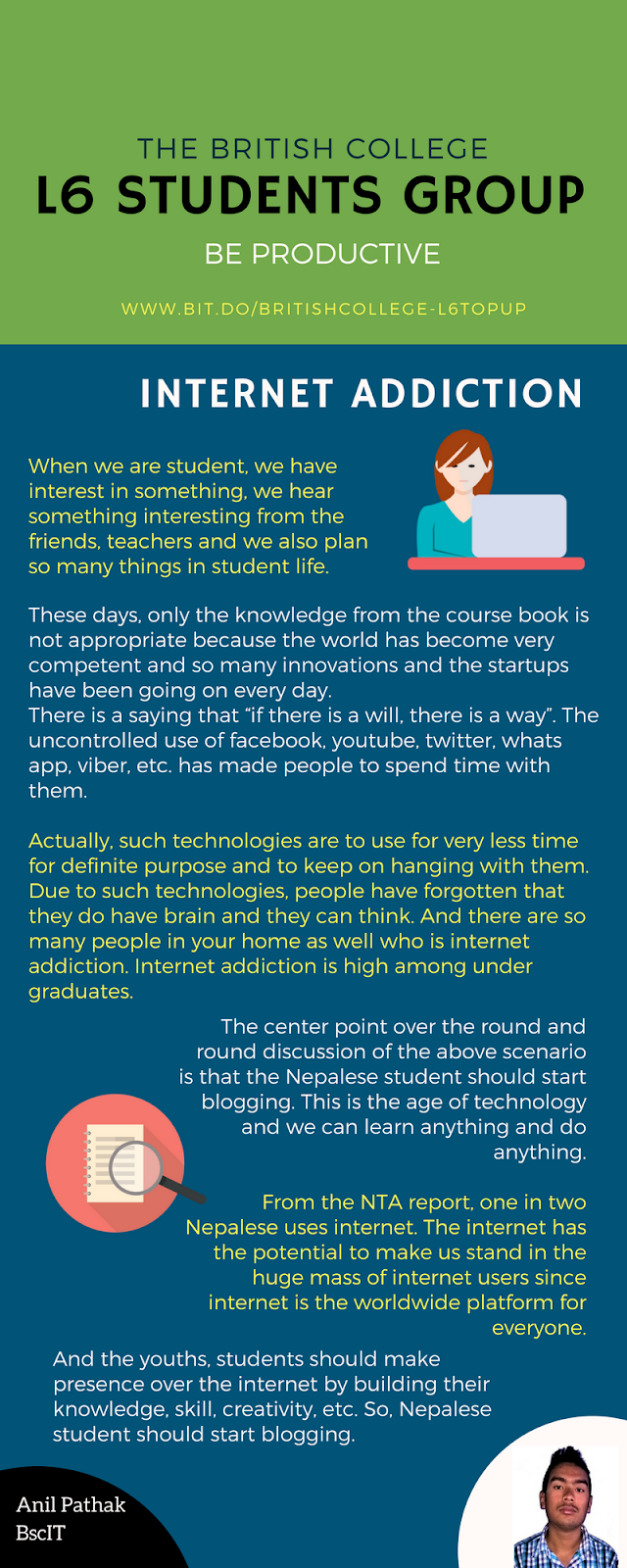 THE BRITISH COLLEGE
L6 STUDENTS GROUP
BE PRODUCTIVE
WWW.BIT.DO/BRITISHCOLLEGE-L6TOPUP

INTERNET ADDICTION

When we are student, we have interest in something, we hear something interesting from the friends, teachers and we also plan so many things in student life.

These days, only the knowledge from the course book is not appropriate because the world has become very competent and so many innovations and the startups have been going on every day.
There is a saying that "if there is a will, there is a way". The uncontrolled use of facebook, youtube, twitter, whats app, viber, etc. has made people to spend time with them.

Actually, such technologies are to use for very less time for definite purpose and to keep on hanging with them. Due to such technologies, people have forgotten that they do have brain and they can think. And there are so many people in your home as well who is internet addiction. Internet addiction is high among under graduates.

The center point over the round and round discussion of the above scenario is that the Nepalese student should start blogging. This is the age of technology and we can learn anything and do anything.

From the NTA report, one in two Nepalese uses internet. The internet has the potential to make us stand in the huge mass of internet users since internet is the worldwide platform for everyone.

And the youths, students should make presence over the internet by building their knowledge, skill, creativity, etc. So, Nepalese student should start blogging.

Anil Pathak
BscIT