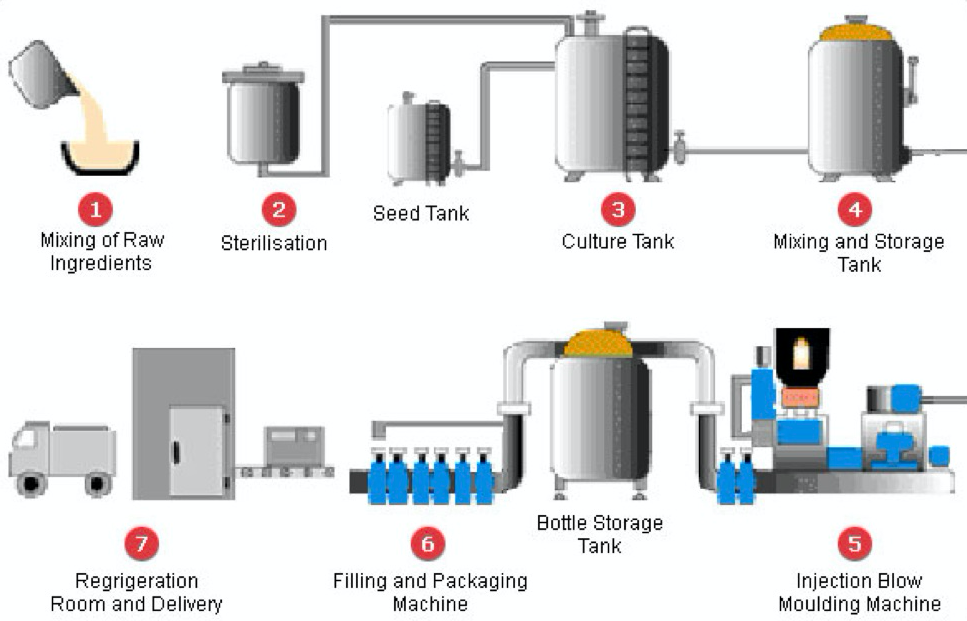 1
Mixing of Raw Ingredients

2
Sterilisation

Seed Tank

3
Culture Tank

4
Mixing and Storage Tank

7
Regrigeration Room and Delivery

6
Filling and Packaging Machine

Bottle Storage Tank

5
Injection Blow Moulding Machine