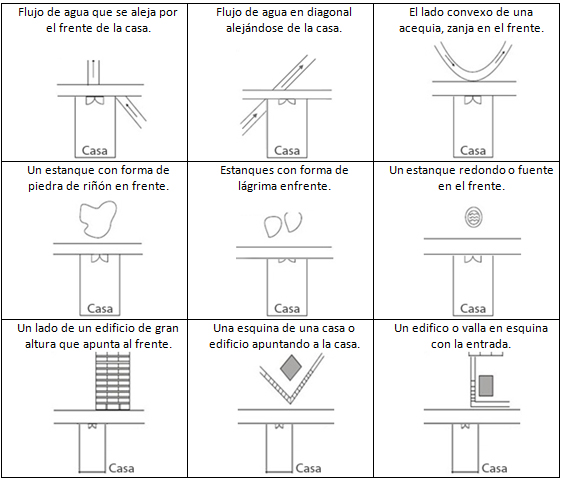 | Flujo de agua que se aleja por el frente de la casa. Casa | Flujo de agua en diagonal alejándose de la casa. Casa | El lado convexo de una acequia, zanja en el frente. Casa |
|---|---|---|
| Un estanque con forma de piedra de riñón en frente. Casa | Estanques con forma de lágrima enfrente. Casa | Un estanque redondo o fuente en el frente. Casa |
| Un lado de un edificio de gran altura que apunta al frente. Casa | Una esquina de una casa o edificio apuntando a la casa. Casa | Un edifico o valla en esquina con la entrada. Casa |