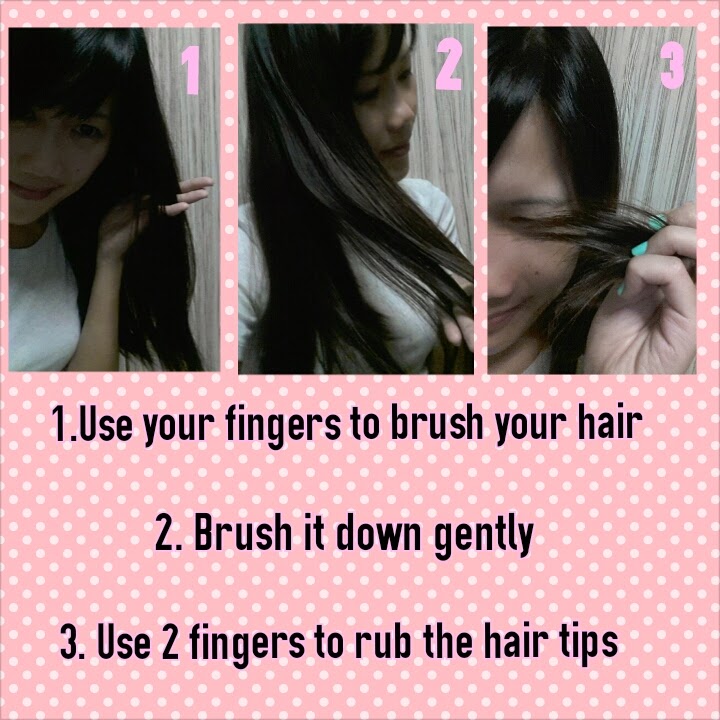 1

2

3

1.Use your fingers to brush your hair

2. Brush it down gently

3. Use 2 fingers to rub the hair tips