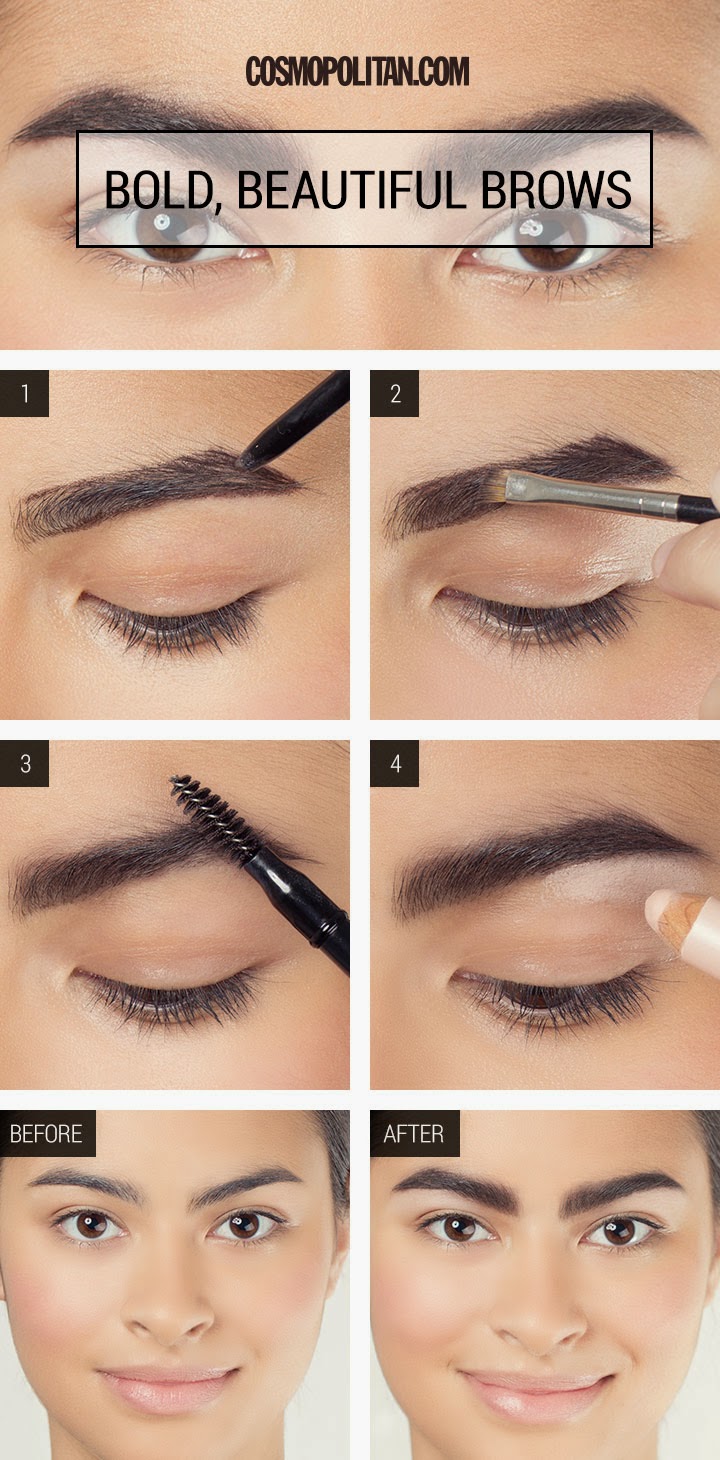 COSMOPOLITAN.COM

BOLD, BEAUTIFUL BROWS

1

2

3

4

BEFORE

AFTER