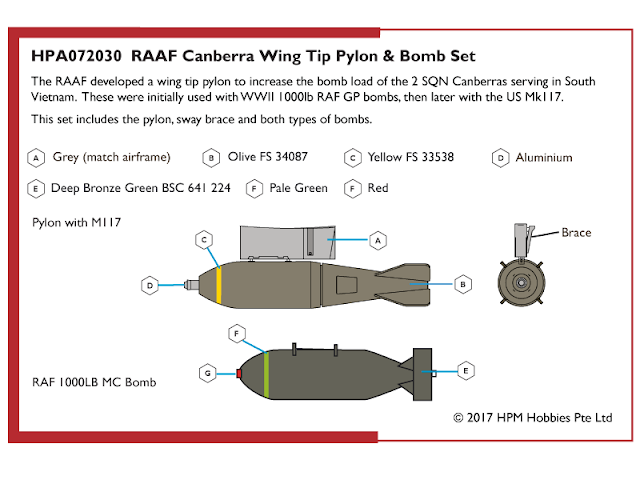 HPA072030 RAAF Canberra Wing Tip Pylon & Bomb Set

The RAAF developed a wing tip pylon to increase the bomb load of the 2 SQN Canberras serving in South Vietnam. These were initially used with WWII 1000lb RAF GP bombs, then later with the US Mk117.

This set includes the pylon, sway brace and both types of bombs.

A Grey (match airframe) B Olive FS 34087 C Yellow FS 33538 D Aluminium

E Deep Bronze Green BSC 641 224 F Pale Green F Red

Pylon with M117

C A D B

Brace

F G E

RAF 1000LB MC Bomb

© 2017 HPM Hobbies Pte Ltd