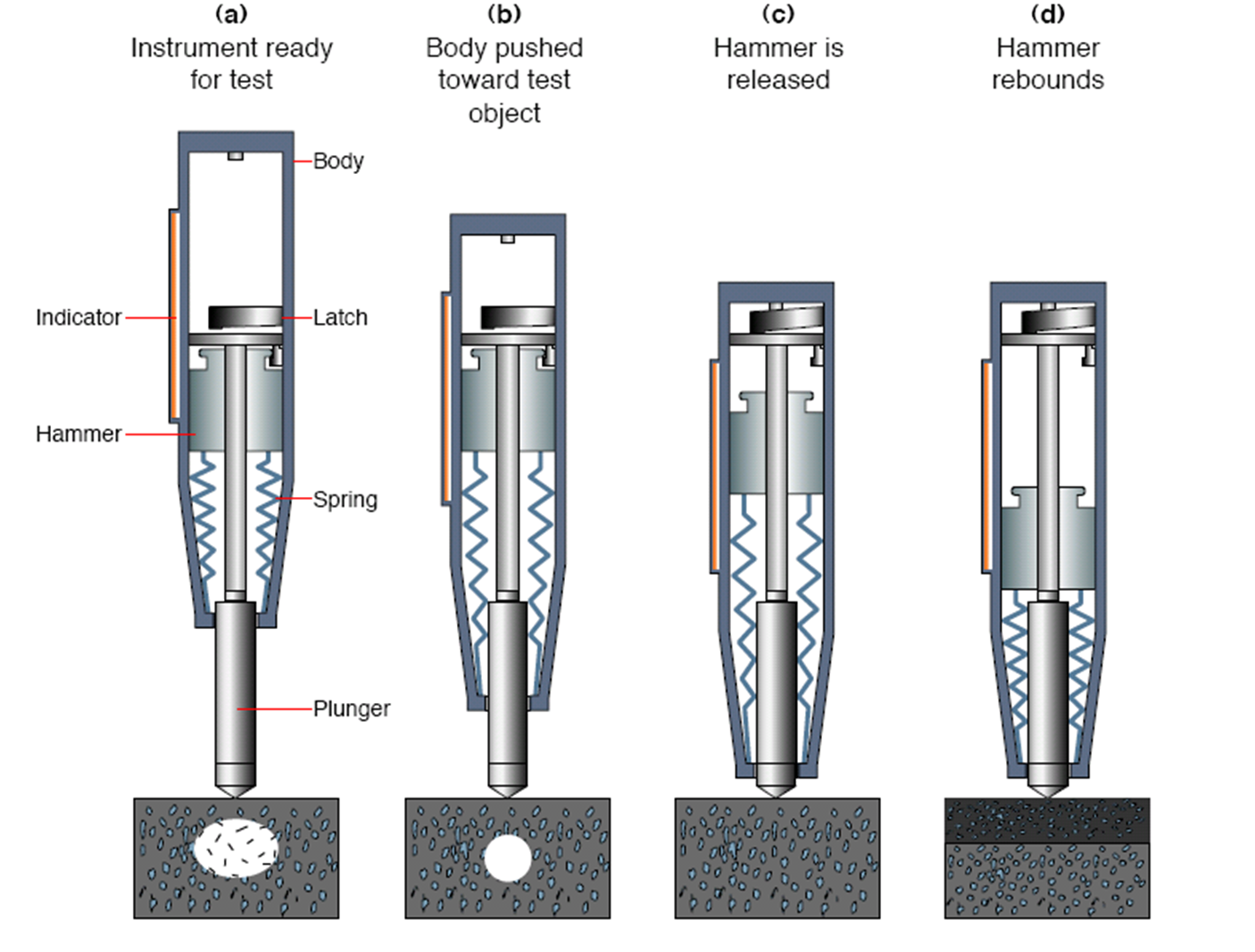 (a)
Instrument ready for test

(b)
Body pushed toward test object

(c)
Hammer is released

(d)
Hammer rebounds

Body

Indicator

Latch

Hammer

Spring

Plunger