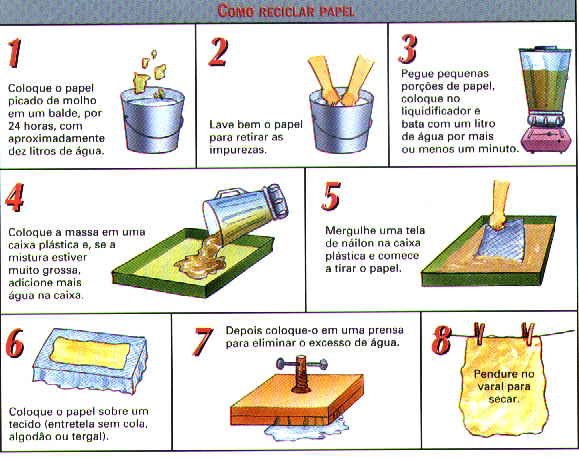 COMO RECICLAR PAPEL

1

Coloque o papel picado de molho em um balde, por 24 horas, com aproximadamente dez litros de água.

2

Lave bem o papel para retirar as impurezas.

3

Pegue pequenas porções de papel, coloque no liquidificador e bata com um litro de água por mais ou menos um minuto.

4

Coloque a massa em uma caixa plástica e, se a mistura estiver muito grossa, adicione mais água na caixa.

5

Mergulhe uma tela de náilon na caixa plástica e comece a tirar o papel.

6

Coloque o papel sobre um tecido (entretela sem cola, algodão ou tergal).

7

Depois coloque-o em uma prensa para eliminar o excesso de água.

8

Pendure no varal para secar.