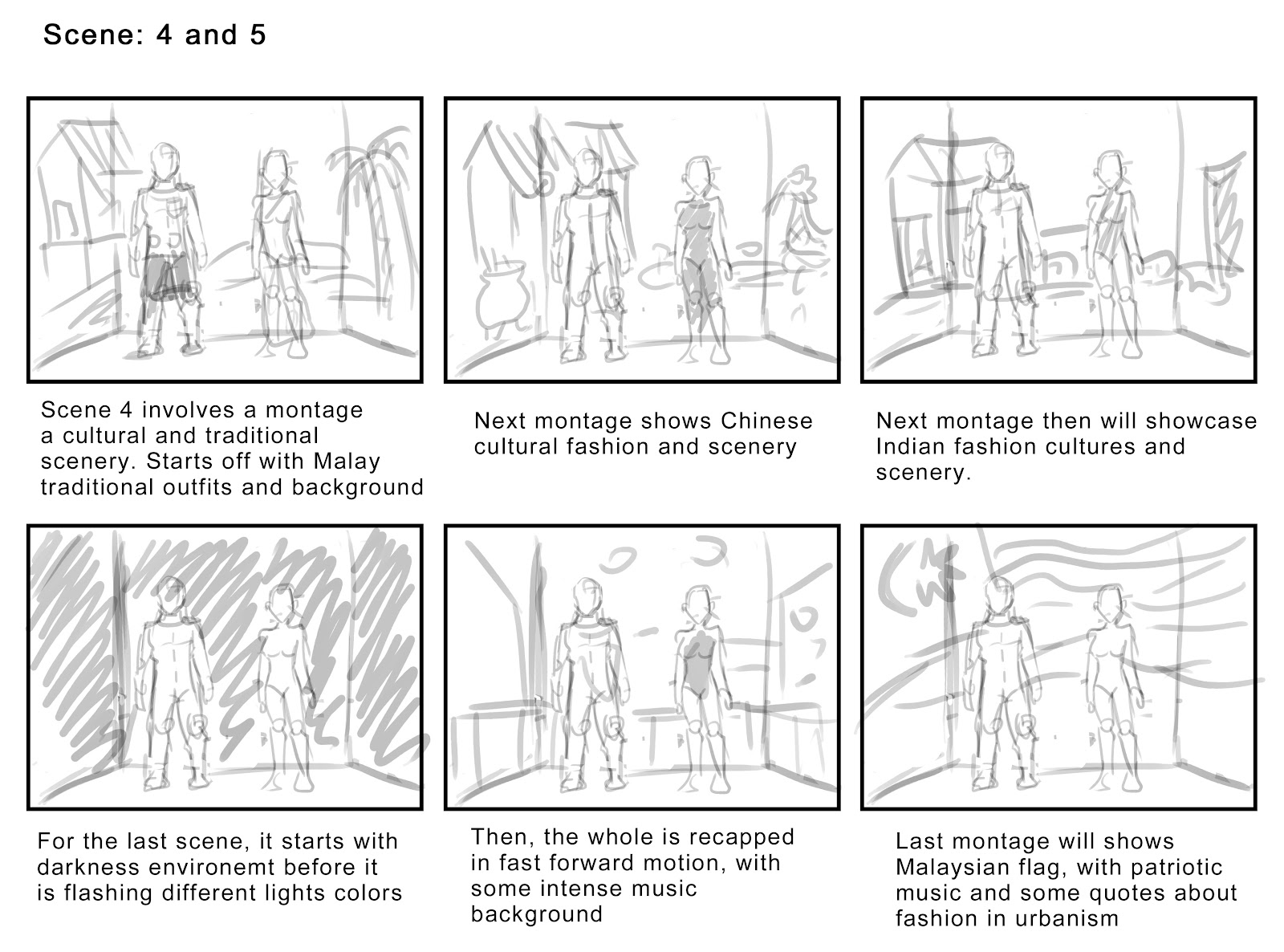 Scene: 4 and 5

Scene 4 involves a montage a cultural and traditional scenery. Starts off with Malay traditional outfits and background

Next montage shows Chinese cultural fashion and scenery

Next montage then will showcase Indian fashion cultures and scenery.

For the last scene, it starts with darkness environemt before it is flashing different lights colors

Then, the whole is recapped in fast forward motion, with some intense music background

Last montage will shows Malaysian flag, with patriotic music and some quotes about fashion in urbanism