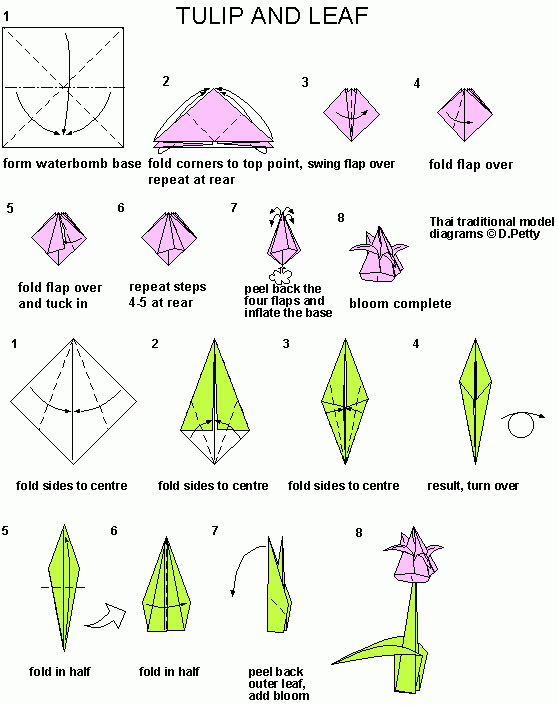 TULIP AND LEAF

1

form waterbomb base

2

fold corners to top point, repeat at rear

3

swing flap over

4

fold flap over

5

fold flap over and tuck in

6

repeat steps 4-5 at rear

7

peel back the four flaps and inflate the base

8

bloom complete

Thai traditional model diagrams © D.Petty

1

fold sides to centre

2

fold sides to centre

3

fold sides to centre

4

result, turn over

5

fold in half

6

fold in half

7

peel back outer leaf, add bloom

8