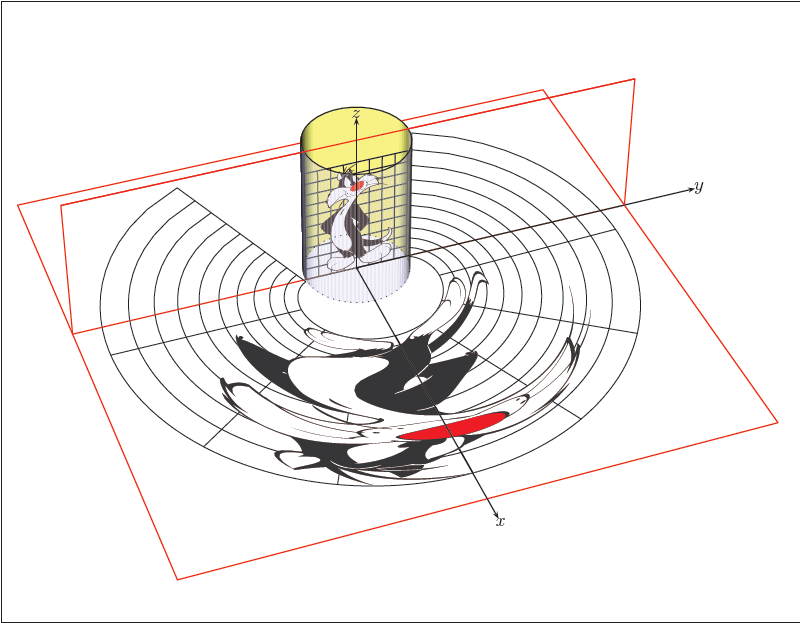 $z$
$y$
$x$