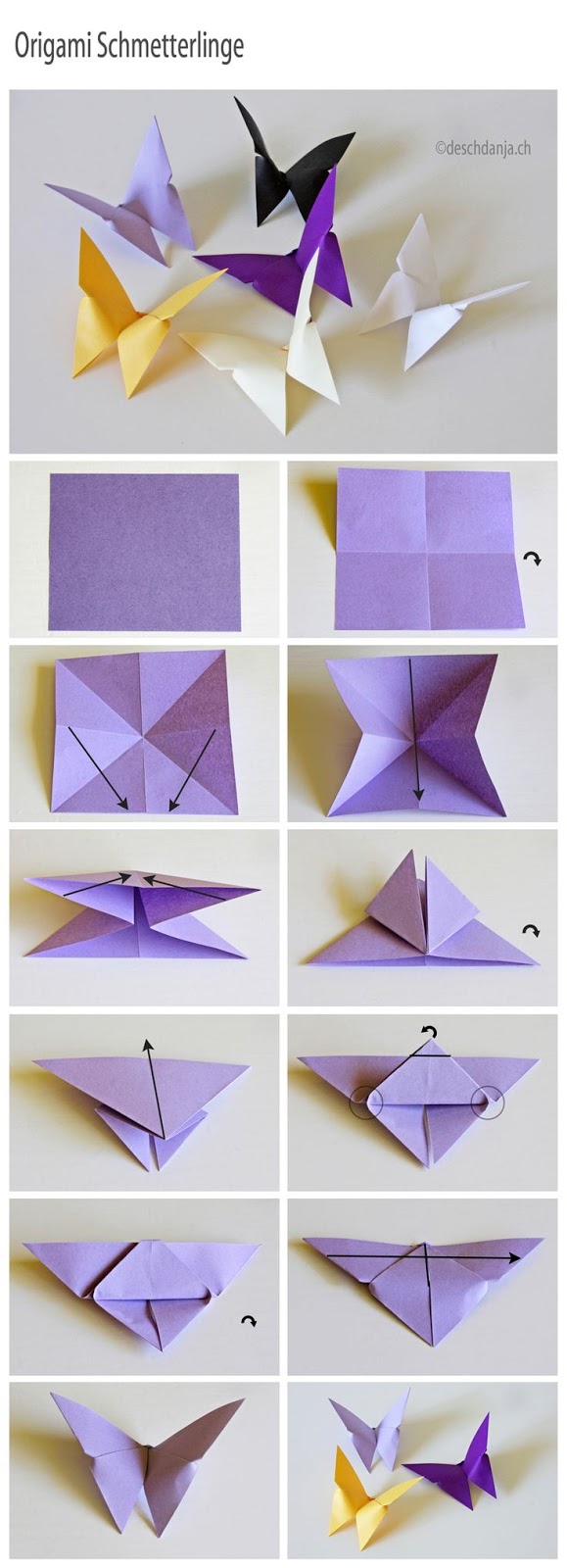 Origami Schmetterlinge

©deschdanja.ch