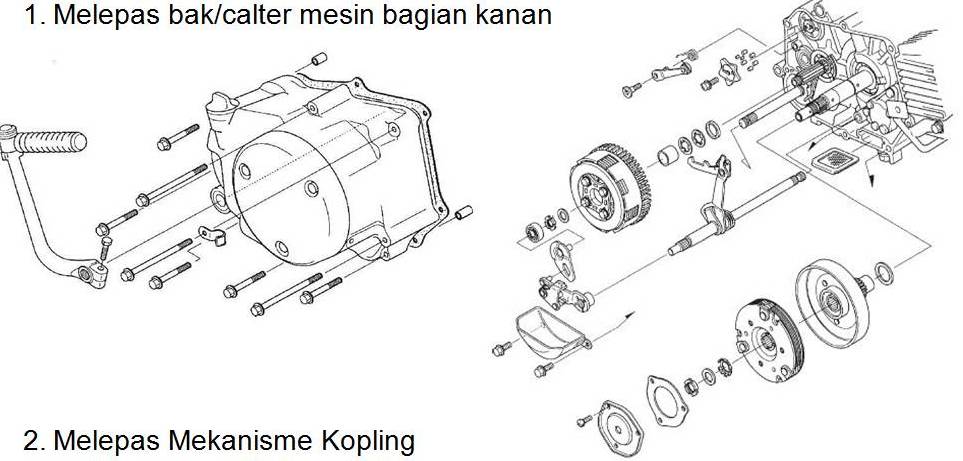 1. Melepas bak/calter mesin bagian kanan

2. Melepas Mekanisme Kopling