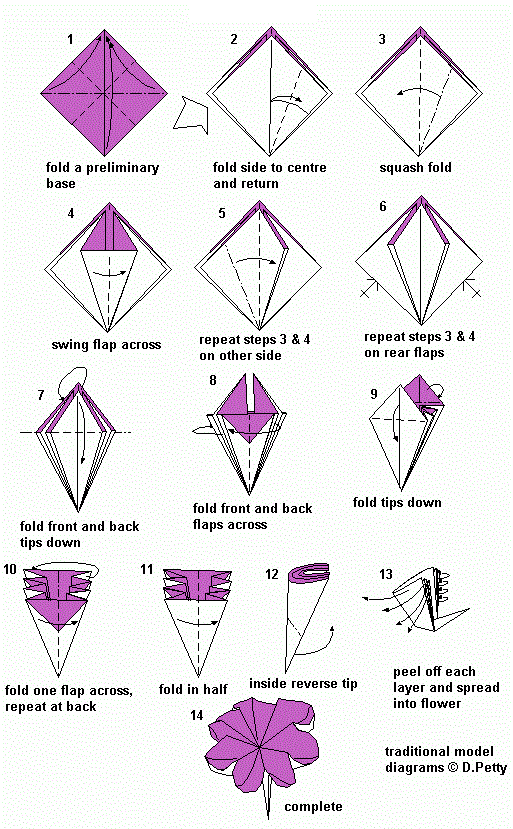 1

fold a preliminary base

2

fold side to centre and return

3

squash fold

4

swing flap across

5

repeat steps 3 & 4 on other side

6

repeat steps 3 & 4 on rear flaps

7

fold front and back tips down

8

fold front and back flaps across

9

fold tips down

10

fold one flap across, repeat at back

11

fold in half

12

inside reverse tip

13

peel off each layer and spread into flower

14

complete

traditional model diagrams © D.Petty