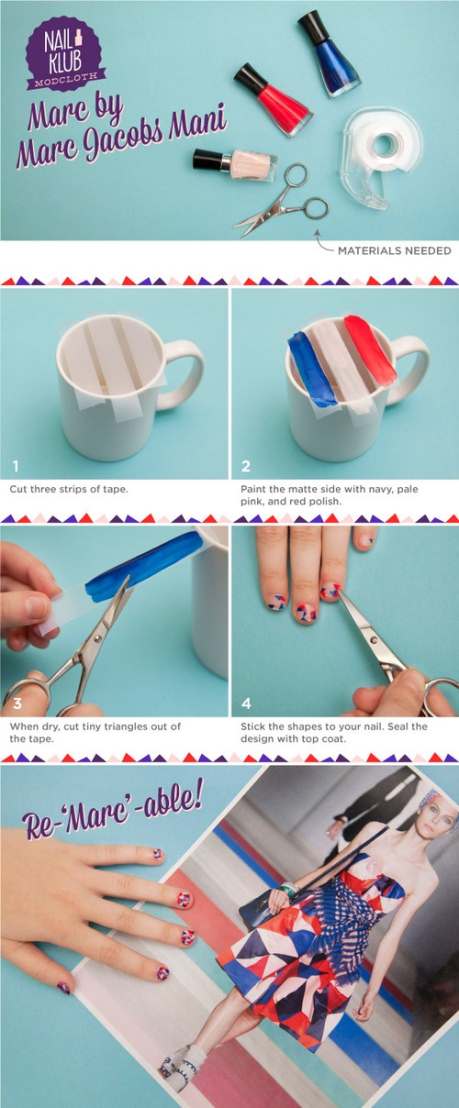 NAIL KLUB MODCLOTH

Marc by Marc Jacobs Mani

MATERIALS NEEDED

1

Cut three strips of tape.

2

Paint the matte side with navy, pale pink, and red polish.

3

When dry, cut tiny triangles out of the tape.

4

Stick the shapes to your nail. Seal the design with top coat.

Re-'Marc'-able!