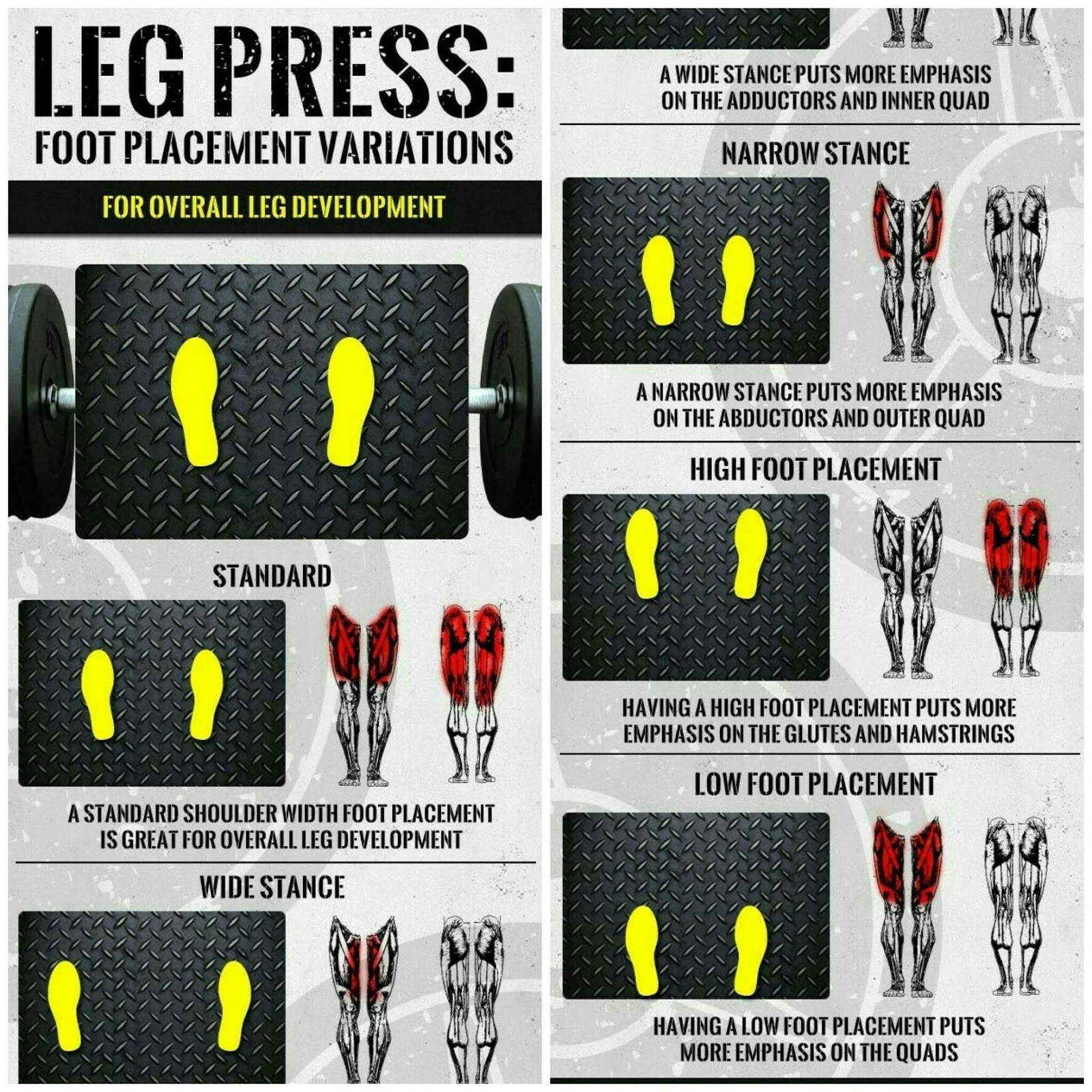 LEG PRESS:
FOOT PLACEMENT VARIATIONS

FOR OVERALL LEG DEVELOPMENT

STANDARD

A STANDARD SHOULDER WIDTH FOOT PLACEMENT IS GREAT FOR OVERALL LEG DEVELOPMENT

WIDE STANCE

A WIDE STANCE PUTS MORE EMPHASIS ON THE ADDUCTORS AND INNER QUAD

NARROW STANCE

A NARROW STANCE PUTS MORE EMPHASIS ON THE ABDUCTORS AND OUTER QUAD

HIGH FOOT PLACEMENT

HAVING A HIGH FOOT PLACEMENT PUTS MORE EMPHASIS ON THE GLUTES AND HAMSTRINGS

LOW FOOT PLACEMENT

HAVING A LOW FOOT PLACEMENT PUTS MORE EMPHASIS ON THE QUADS