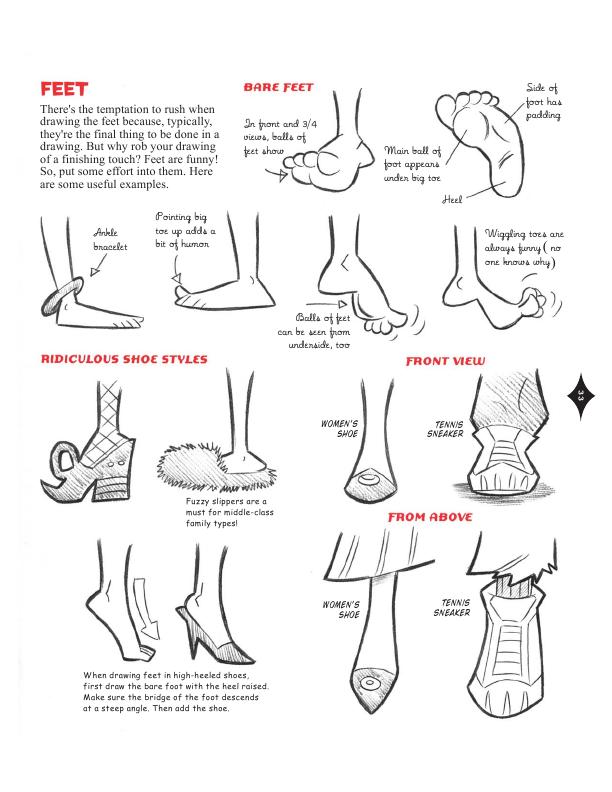 FEET

There's the temptation to rush when drawing the feet because, typically, they're the final thing to be done in a drawing. But why rob your drawing of a finishing touch? Feet are funny! So, put some effort into them. Here are some useful examples.

BARE FEET

In front and 3/4 views, balls of feet show

Main ball of foot appears under big toe

Side of foot has padding

Heel

Ankle bracelet

Pointing big toe up adds a bit of humor

Balls of feet can be seen from underside, too

Wiggling toes are always funny (no one knows why)

RIDICULOUS SHOE STYLES

Fuzzy slippers are a must for middle-class family types!

When drawing feet in high-heeled shoes, first draw the bare foot with the heel raised. Make sure the bridge of the foot descends at a steep angle. Then add the shoe.

FRONT VIEW

WOMEN'S SHOE

TENNIS SNEAKER

33

FROM ABOVE

WOMEN'S SHOE

TENNIS SNEAKER