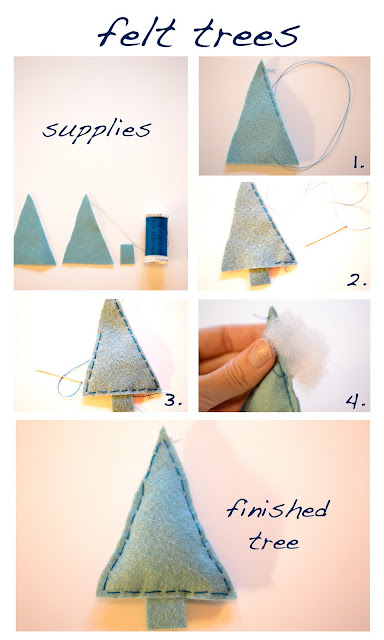 felt trees

supplies

1.

2.

3.

4.

finished tree