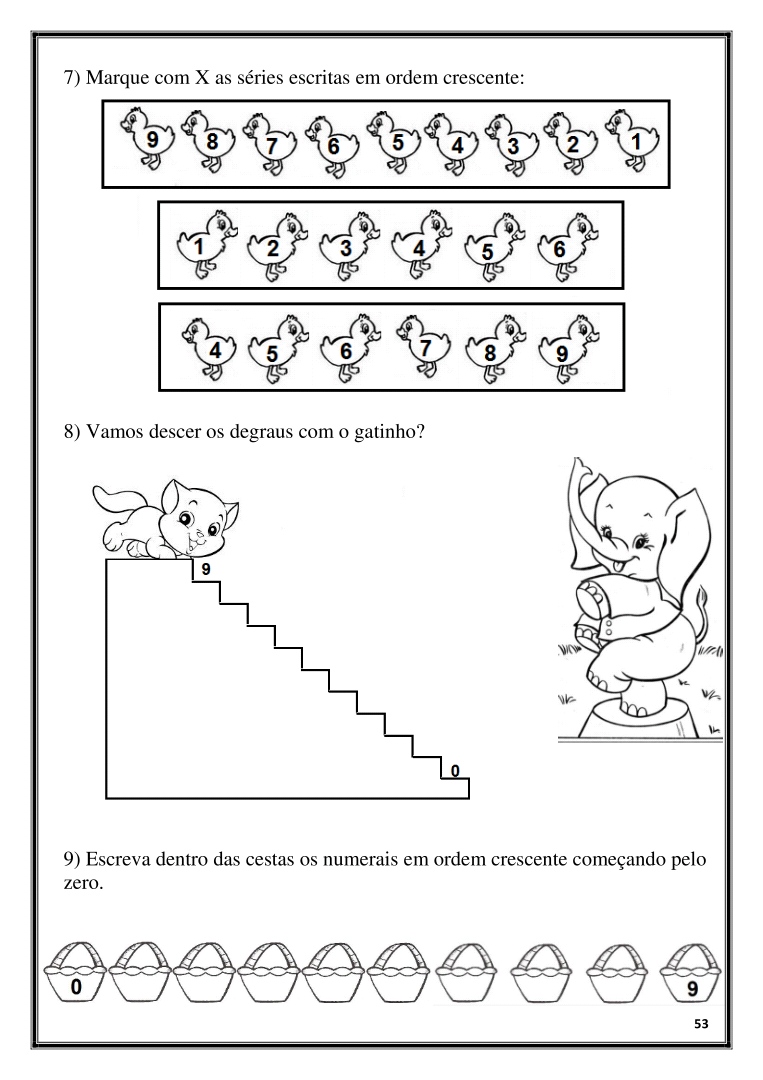 7) Marque com X as séries escritas em ordem crescente:

9 8 7 6 5 4 3 2 1

1 2 3 4 5 6

4 5 6 7 8 9

8) Vamos descer os degraus com o gatinho?

9

0

9) Escreva dentro das cestas os numerais em ordem crescente começando pelo zero.

0 9

53