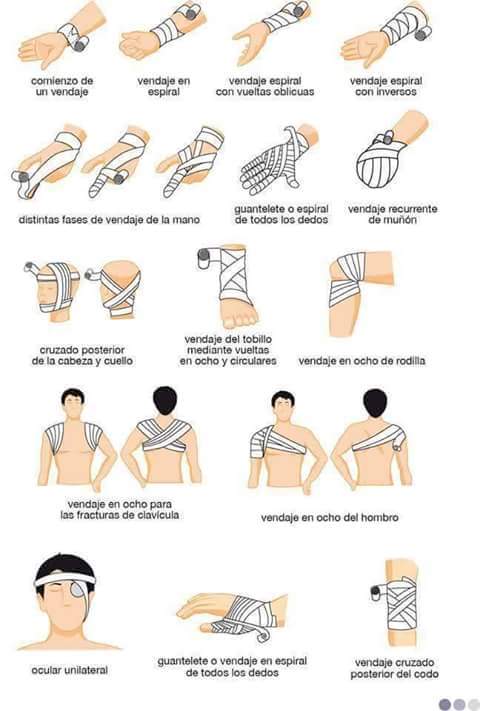 comienzo de un vendaje

vendaje en espiral

vendaje espiral con vueltas oblicuas

vendaje espiral con inversos

distintas fases de vendaje de la mano

guantelete o espiral de todos los dedos

vendaje recurrente de muñón

cruzado posterior de la cabeza y cuello

vendaje del tobillo mediante vueltas en ocho y circulares

vendaje en ocho de rodilla

vendaje en ocho para las fracturas de clavícula

vendaje en ocho del hombro

ocular unilateral

guantelete o vendaje en espiral de todos los dedos

vendaje cruzado posterior del codo