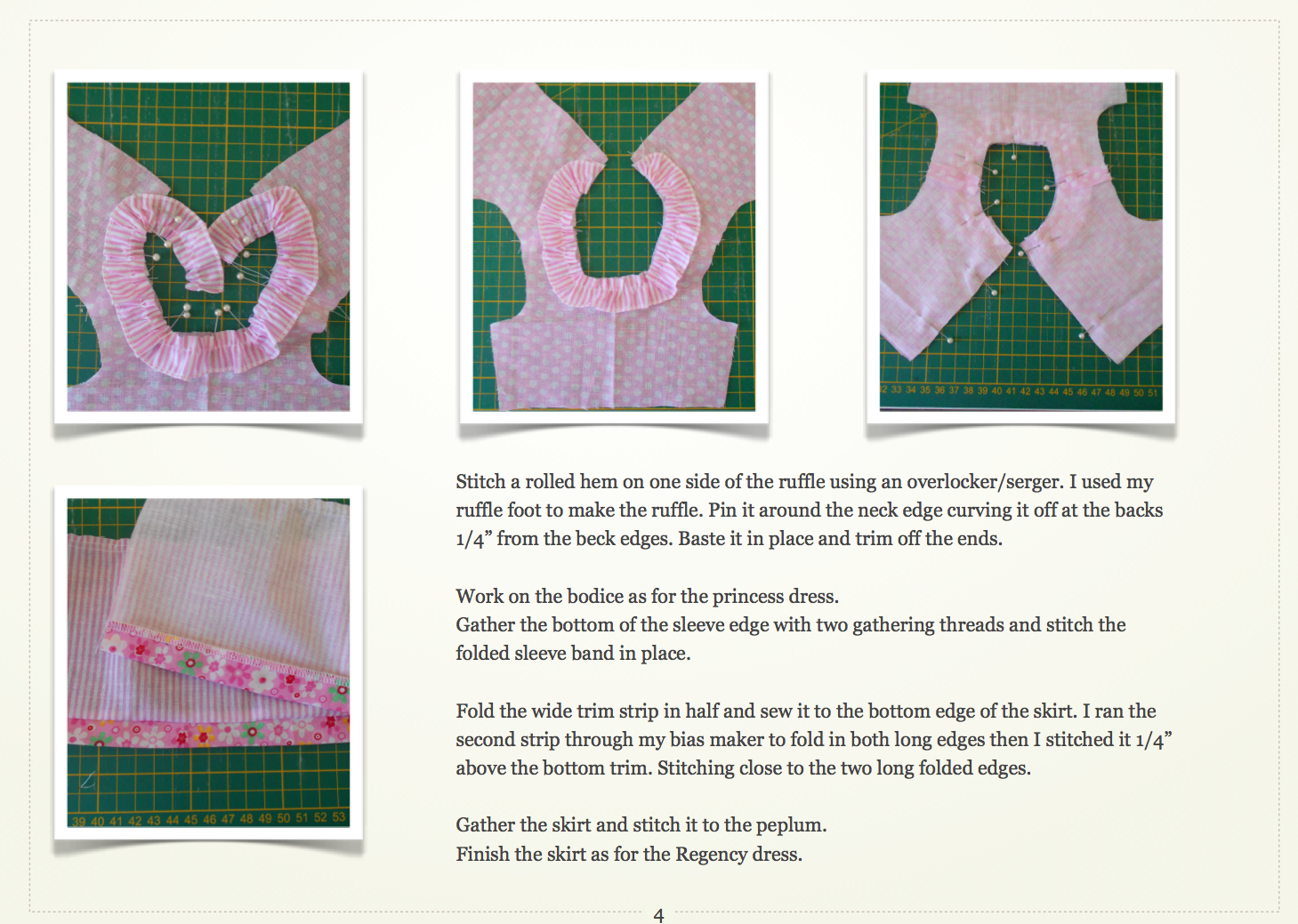 2 33 34 35 36 37 38 39 40 41 42 43 44 45 46 47 48 49 50 51

39 40 41 42 43 44 45 46 47 48 49 50 51 52 53

Stitch a rolled hem on one side of the ruffle using an overlocker/serger. I used my ruffle foot to make the ruffle. Pin it around the neck edge curving it off at the backs 1/4” from the beck edges. Baste it in place and trim off the ends.

Work on the bodice as for the princess dress.
Gather the bottom of the sleeve edge with two gathering threads and stitch the folded sleeve band in place.

Fold the wide trim strip in half and sew it to the bottom edge of the skirt. I ran the second strip through my bias maker to fold in both long edges then I stitched it 1/4” above the bottom trim. Stitching close to the two long folded edges.

Gather the skirt and stitch it to the peplum.
Finish the skirt as for the Regency dress.

4