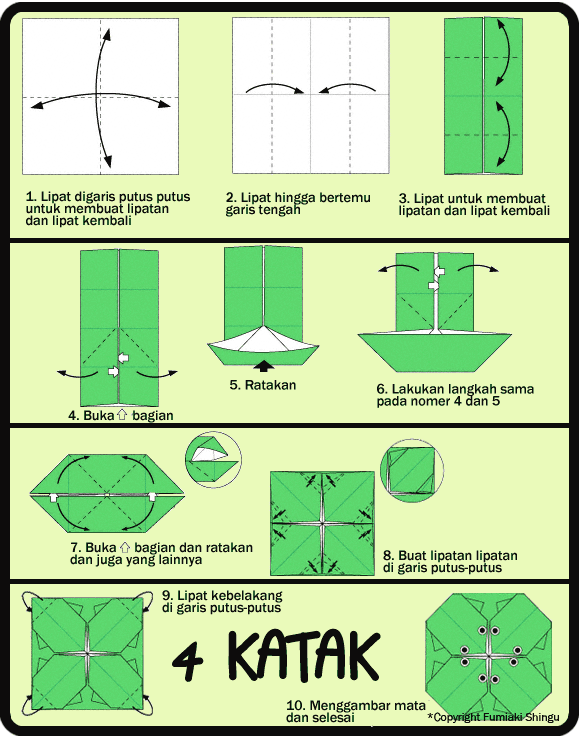 1. Lipat digaris putus putus untuk membuat lipatan dan lipat kembali

2. Lipat hingga bertemu garis tengah

3. Lipat untuk membuat lipatan dan lipat kembali

4. Buka ⇧ bagian

5. Ratakan

6. Lakukan langkah sama pada nomer 4 dan 5

7. Buka ⇧ bagian dan ratakan dan juga yang lainnya

8. Buat lipatan lipatan di garis putus-putus

9. Lipat kebelakang di garis putus-putus

4 KATAK

10. Menggambar mata dan selesai

*Copyright Fumiaki Shingu